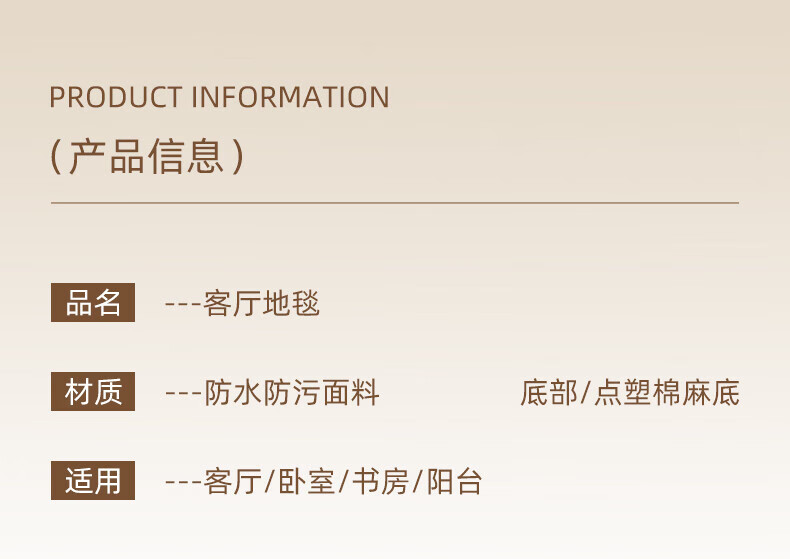 PRODUCT INFORMATION
（产品信息）

品名 ---客厅地毯

材质 ---防水防污面料 底部/点塑棉麻底

适用 ---客厅/卧室/书房/阳台