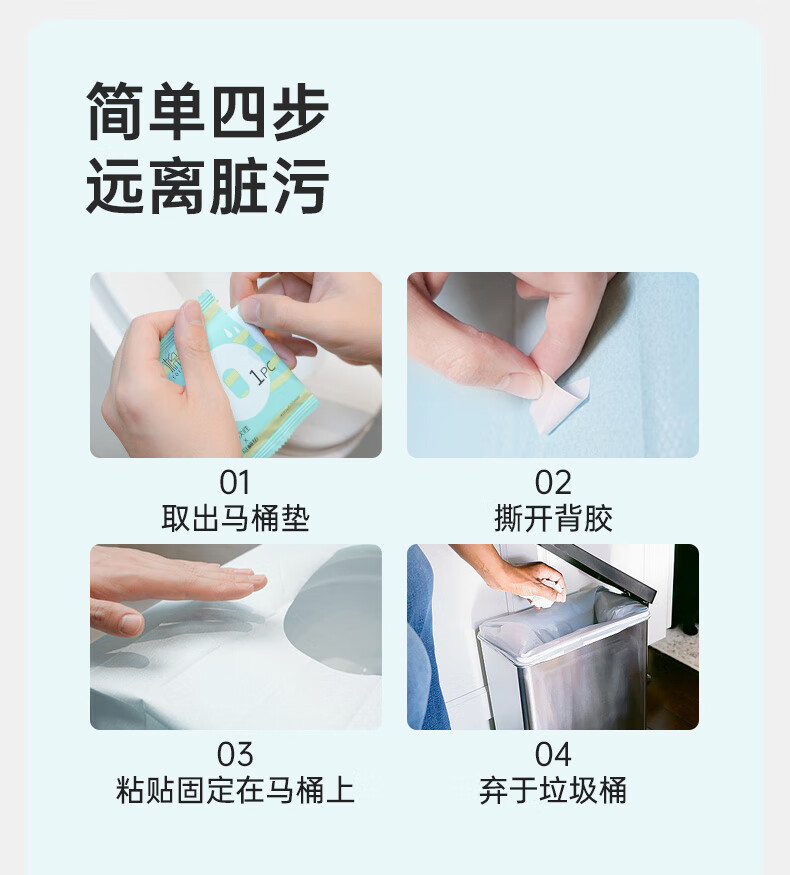 简单四步
远离脏污

1PC

01
取出马桶垫

02
撕开背胶

03
粘贴固定在马桶上

04
弃于垃圾桶