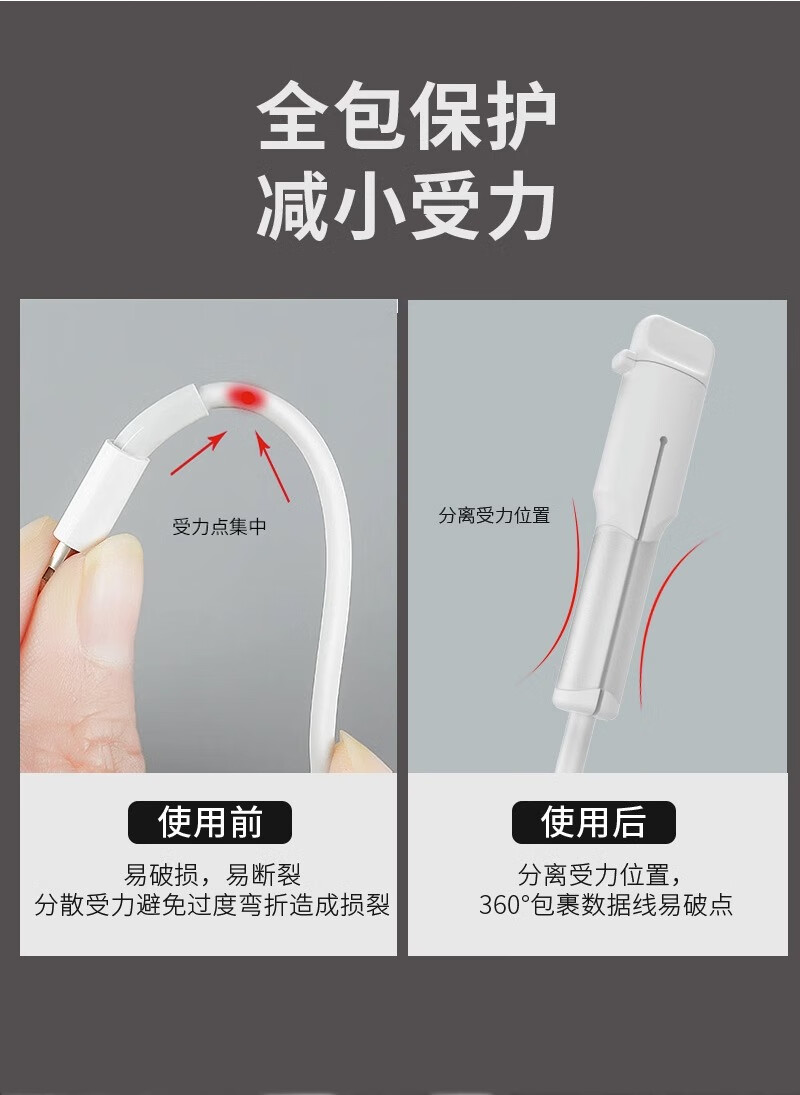 全包保护
减小受力

受力点集中

使用前

易破损，易断裂
分散受力避免过度弯折造成损裂

分离受力位置

使用后

分离受力位置，
360°包裹数据线易破点