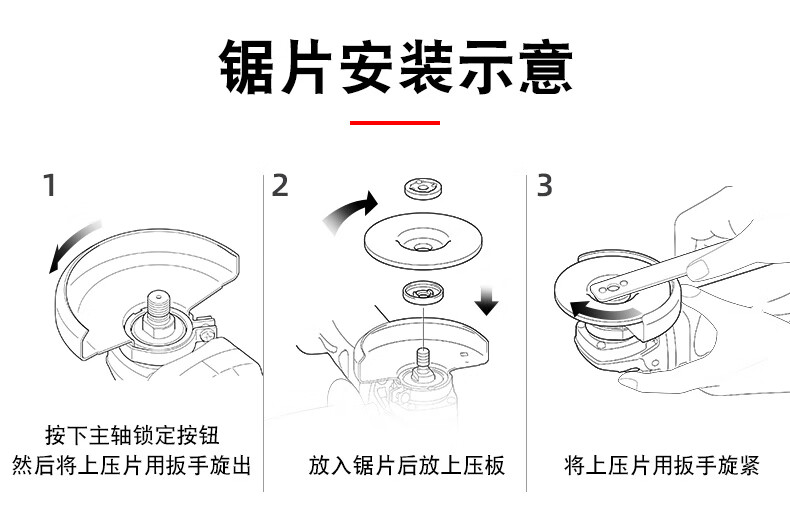 锯片安装示意

1

按下主轴锁定按钮
然后将上压片用扳手旋出

2

放入锯片后放上压板

3

将上压片用扳手旋紧