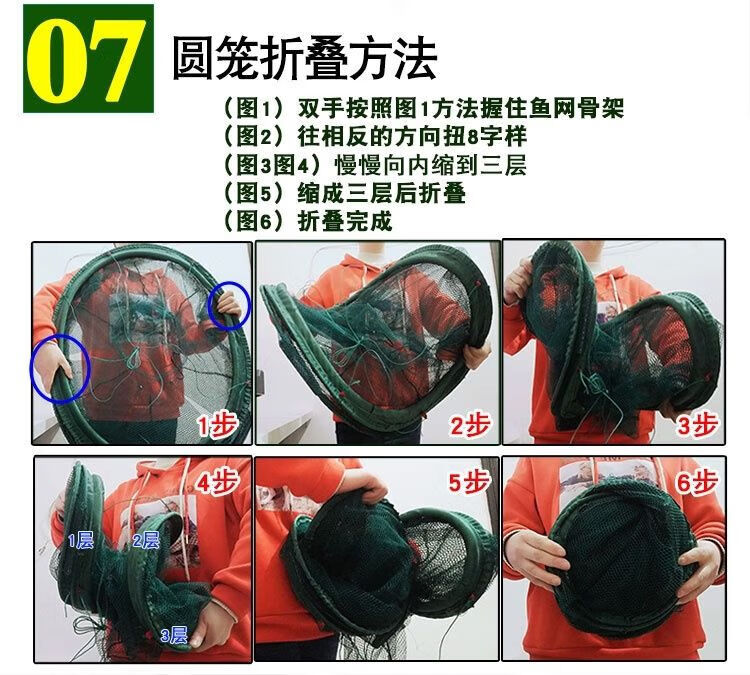 07 圆笼折叠方法

（图1）双手按照图1方法握住鱼网骨架
（图2）往相反的方向扭8字样
（图3图4）慢慢向内缩到三层
（图5）缩成三层后折叠
（图6）折叠完成

1步

2步

3步

4步

1层

2层

3层

5步

6步