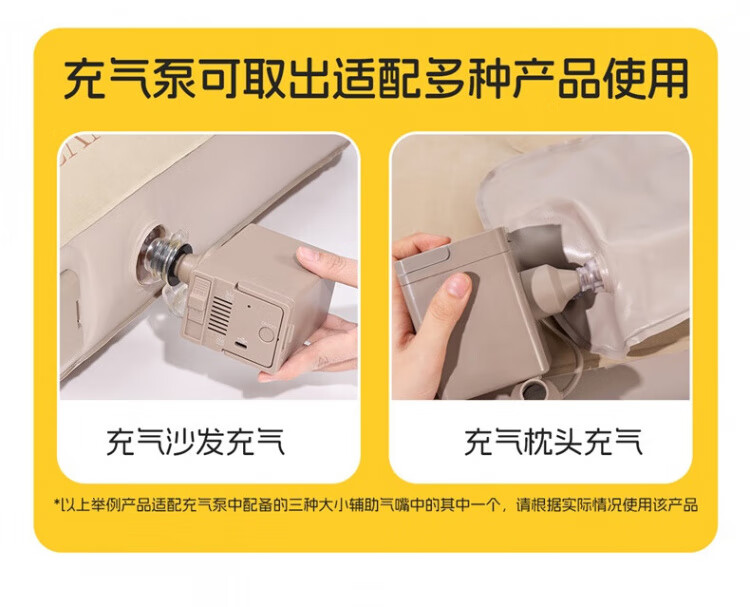 充气泵可取出适配多种产品使用

充气沙发充气

充气枕头充气

*以上举例产品适配充气泵中配备的三种大小辅助气嘴中的其中一个，请根据实际情况使用该产品