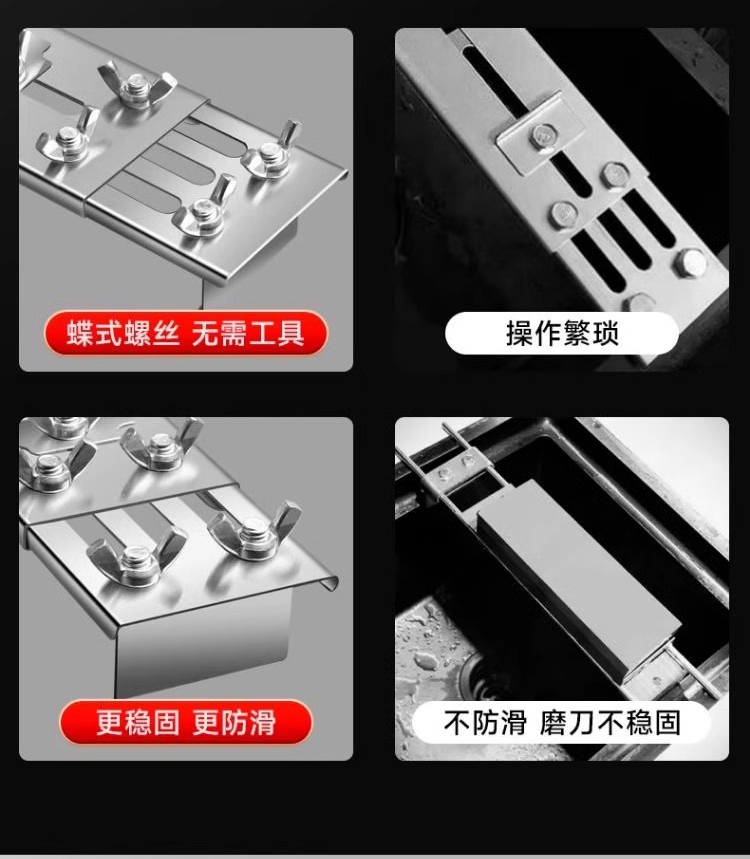 蝶式螺丝 无需工具

操作繁琐

更稳固 更防滑

不防滑 磨刀不稳固