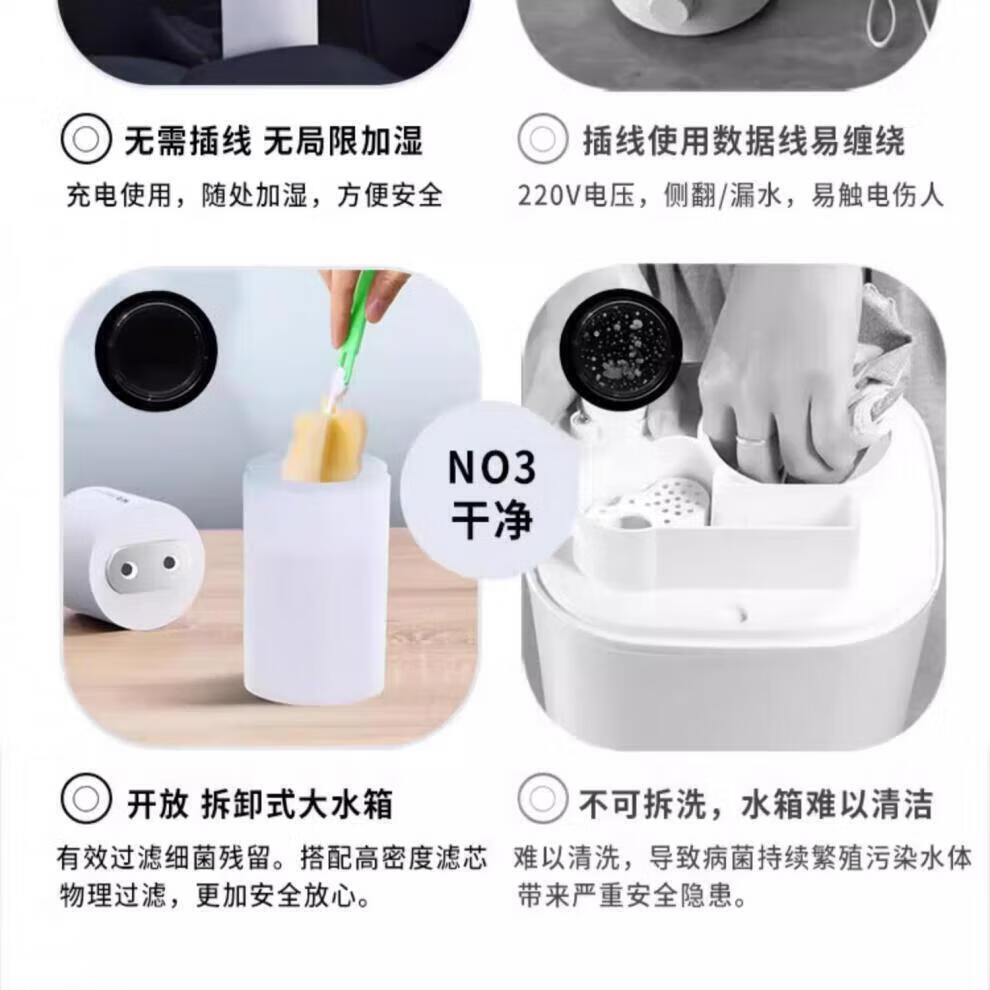 无需插线 无局限加湿

充电使用，随处加湿，方便安全

插线使用数据线易缠绕

220V电压，侧翻/漏水，易触电伤人

NO3
干净

开放 拆卸式大水箱

有效过滤细菌残留。搭配高密度滤芯物理过滤，更加安全放心。

不可拆洗，水箱难以清洁

难以清洗，导致病菌持续繁殖污染水体带来严重安全隐患。