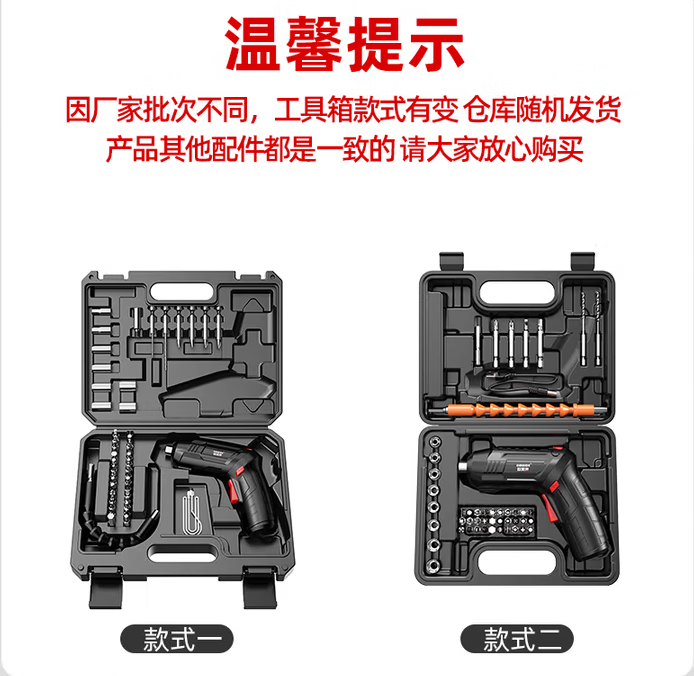 温馨提示

因厂家批次不同，工具箱款式有变 仓库随机发货
产品其他配件都是一致的 请大家放心购买

款式一

款式二