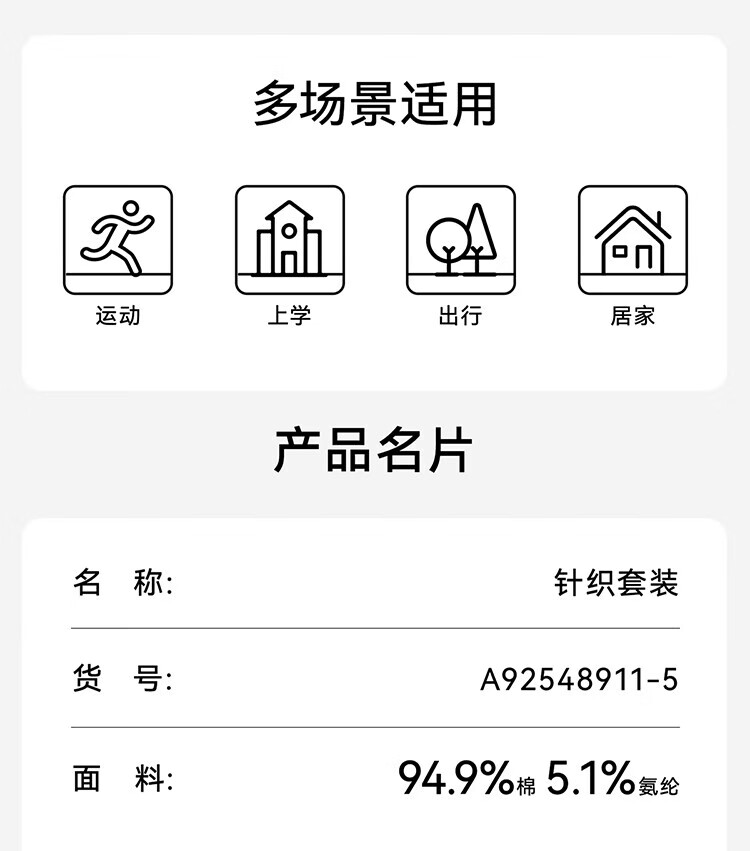 多场景适用

运动 上学 出行 居家

产品名片

名 称: 针织套装

货 号: A92548911-5

面 料: 94.9%棉 5.1%氨纶