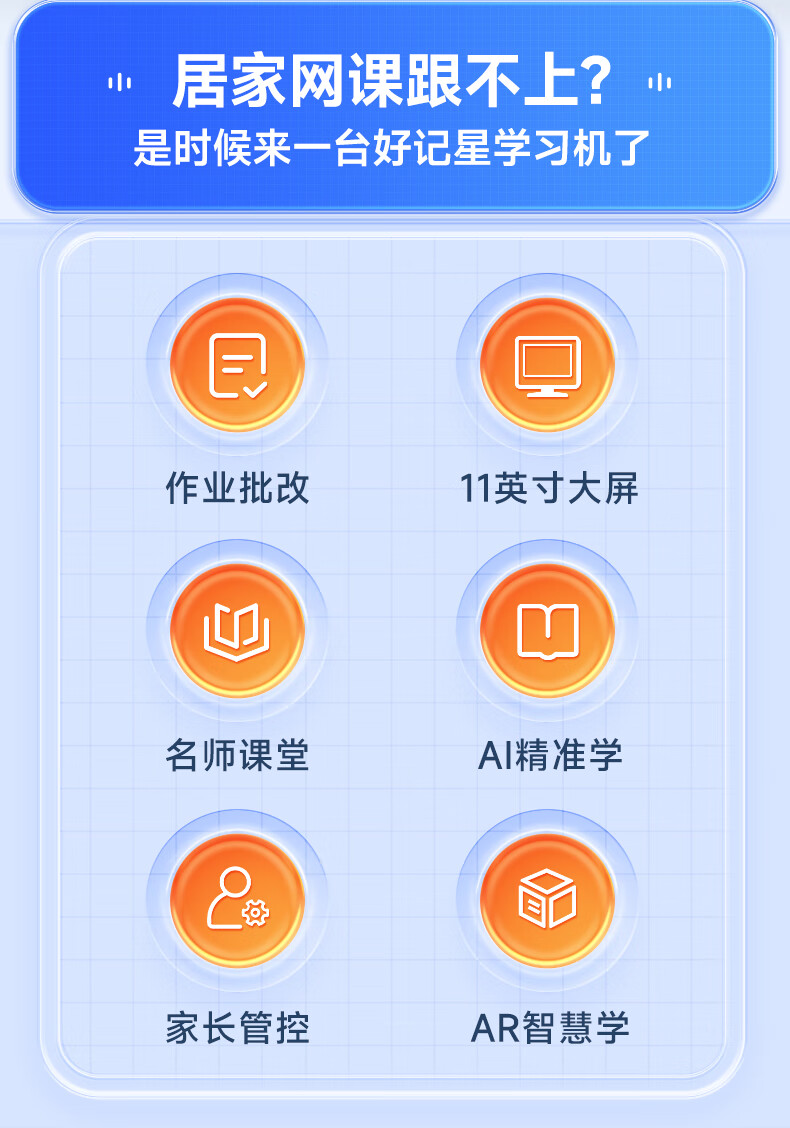 居家网课跟不上?
是时候来一台好记星学习机了

作业批改

11英寸大屏

名师课堂

AI精准学

家长管控

AR智慧学