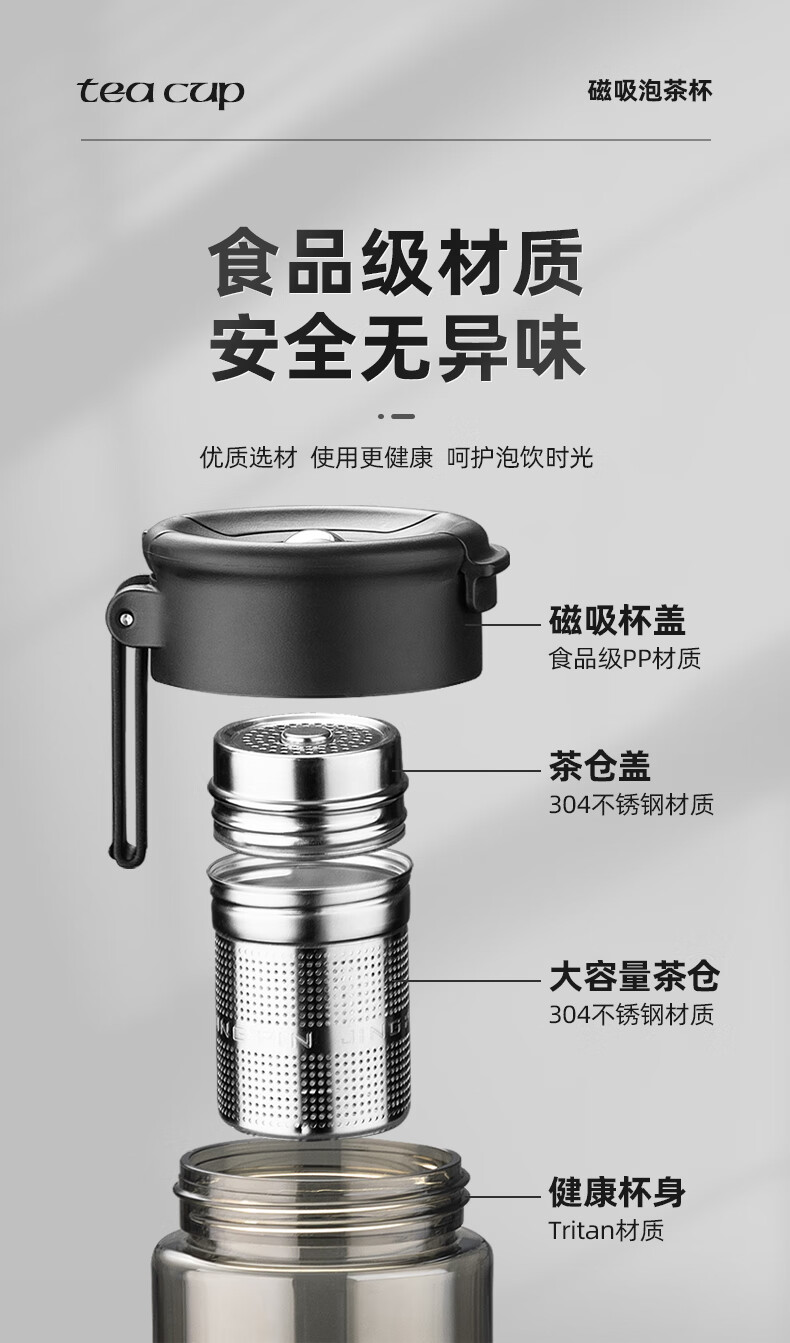 tea cup

磁吸泡茶杯

食品级材质
安全无异味

优质选材 使用更健康 呵护泡饮时光

磁吸杯盖
食品级PP材质

茶仓盖
304不锈钢材质

大容量茶仓
304不锈钢材质

健康杯身
Tritan材质