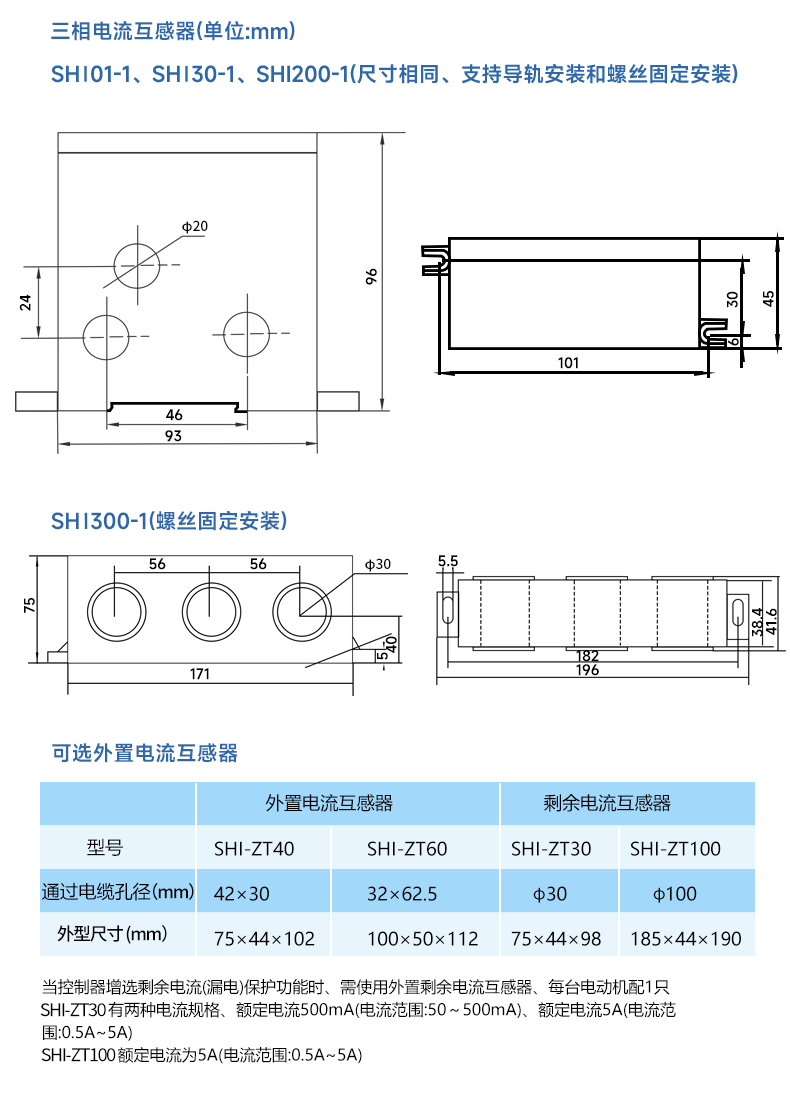 三相电流互感器(单位:mm)

SHI01-1、SHI30-1、SHI200-1(尺寸相同、支持导轨安装和螺丝固定安装)

ϕ20

24

96

46

93

30

45

6

101

SHI300-1(螺丝固定安装)

56

56

ϕ30

75

40

5

171

5.5

38.4

41.6

182

196

可选外置电流互感器

| | 外置电流互感器 | | 剩余电流互感器 | |
|---|---|---|---|---|
| 型号 | SHI-ZT40 | SHI-ZT60 | SHI-ZT30 | SHI-ZT100 |
| 通过电缆孔径(mm) | 42×30 | 32×62.5 | ϕ30 | ϕ100 |
| 外型尺寸(mm) | 75×44×102 | 100×50×112 | 75×44×98 | 185×44×190 |

当控制器增选剩余电流(漏电)保护功能时、需使用外置剩余电流互感器、每台电动机配1只
SHI-ZT30有两种电流规格、额定电流500mA(电流范围:50～500mA)、额定电流5A(电流范围:0.5A~5A)
SHI-ZT100额定电流为5A(电流范围:0.5A~5A)