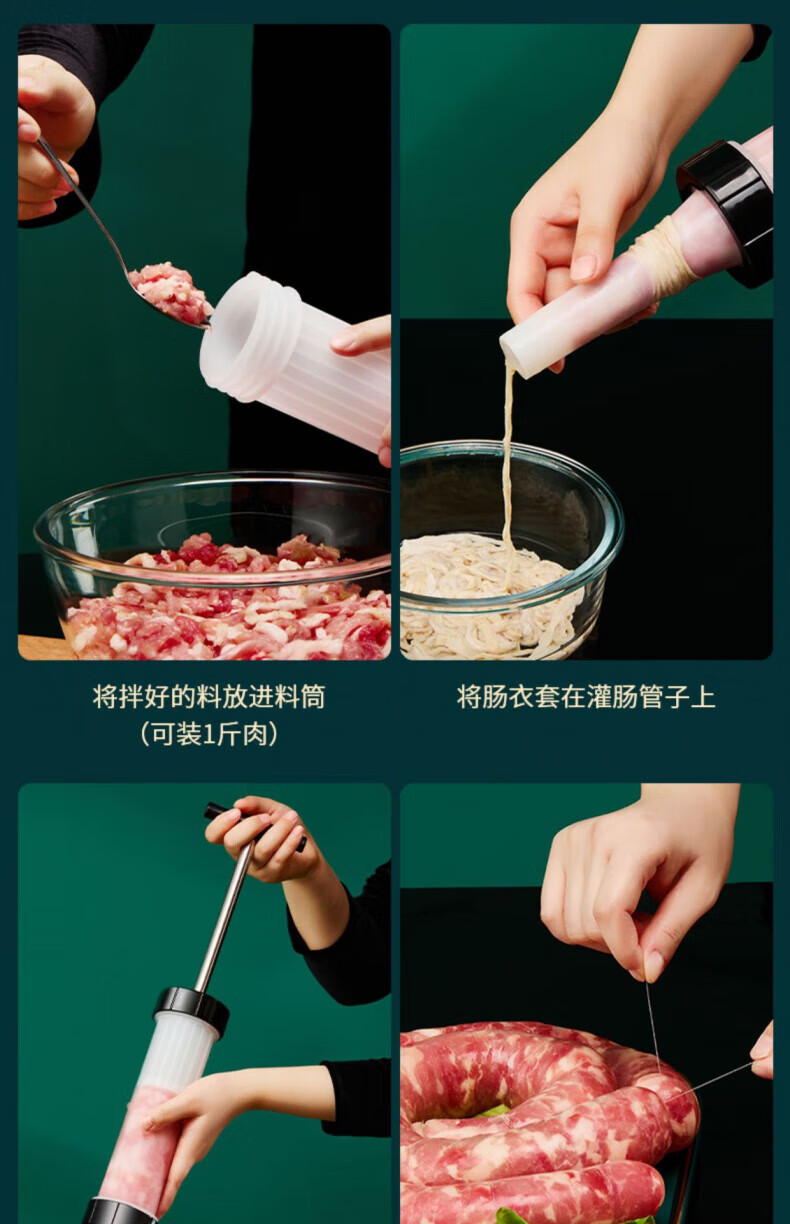 将拌好的料放进料筒
(可装1斤肉)

将肠衣套在灌肠管子上