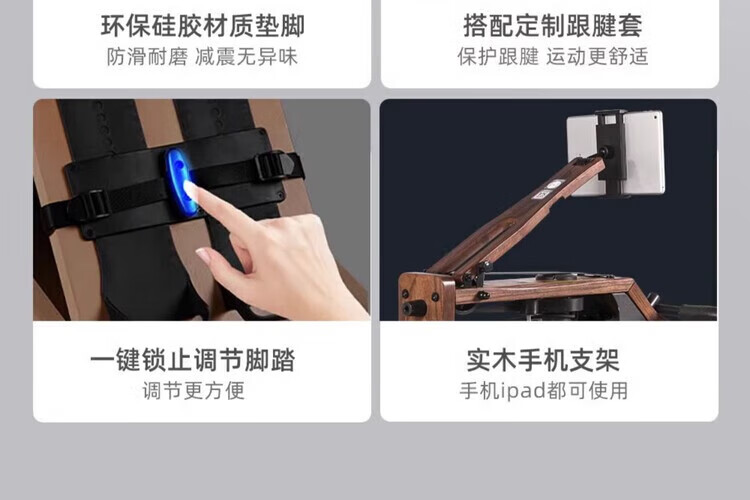 环保硅胶材质垫脚
防滑耐磨 减震无异味

搭配定制跟腱套
保护跟腱 运动更舒适

一键锁止调节脚踏
调节更方便

实木手机支架
手机ipad都可使用