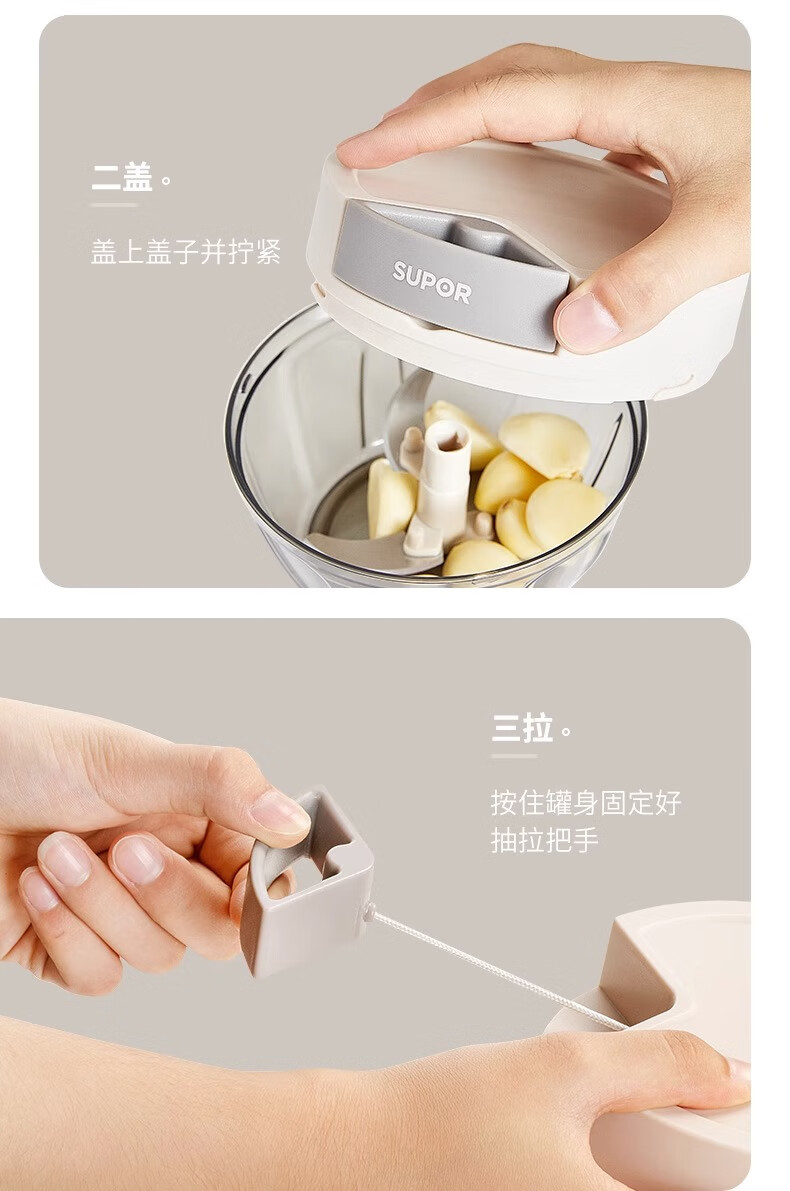 二盖。

盖上盖子并拧紧

SUPOR

三拉。

按住罐身固定好
抽拉把手