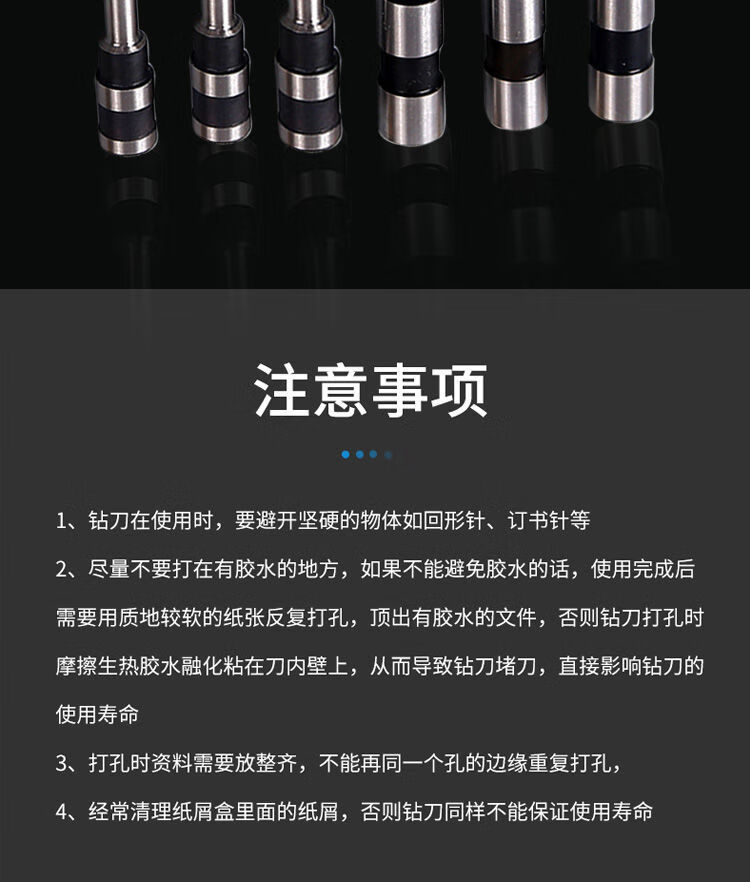 注意事项

1、钻刀在使用时，要避开坚硬的物体如回形针、订书针等

2、尽量不要打在有胶水的地方，如果不能避免胶水的话，使用完成后需要用质地较软的纸张反复打孔，顶出有胶水的文件，否则钻刀打孔时摩擦生热胶水融化粘在刀内壁上，从而导致钻刀堵刀，直接影响钻刀的使用寿命

3、打孔时资料需要放整齐，不能再同一个孔的边缘重复打孔，

4、经常清理纸屑盒里面的纸屑，否则钻刀同样不能保证使用寿命