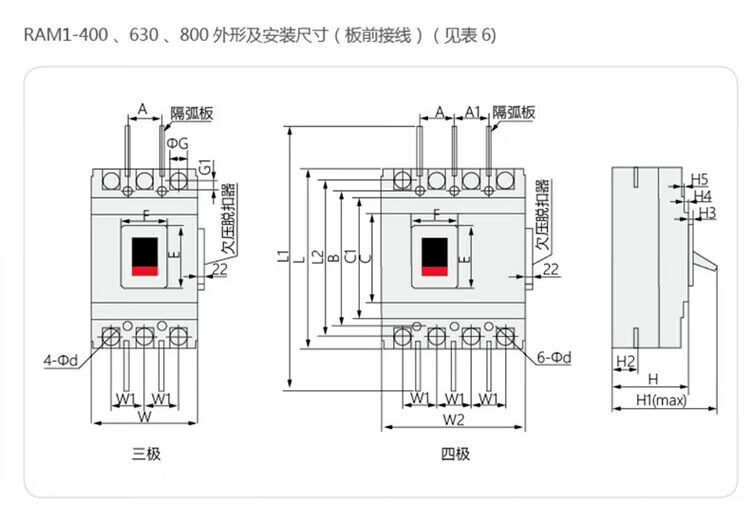 RAM1-400 、630 、800 外形及安装尺寸（板前接线）（见表 6)

A
隔弧板
ΦG
G1
F
E
欠压脱扣器
22
4-Φd
W1 W1
W
三极

A A1
隔弧板
L1
L
L2
B
C1
C
F
E
欠压脱扣器
22
6-Φd
W1 W1 W1
W2
四极

H5
H4
H3
H2
H
H1(max)