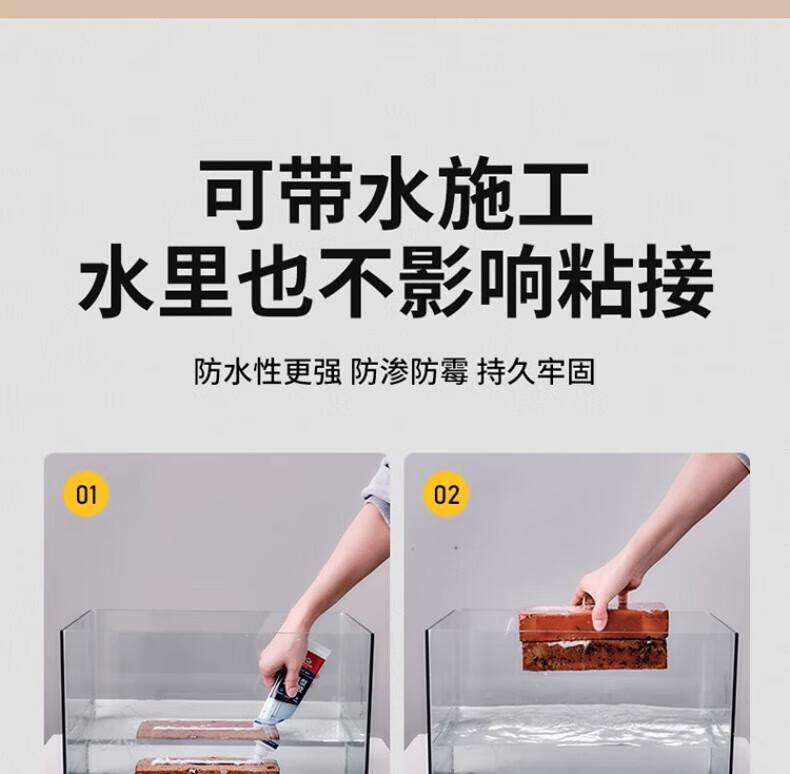 可带水施工
水里也不影响粘接

防水性更强 防渗防霉 持久牢固

01

02