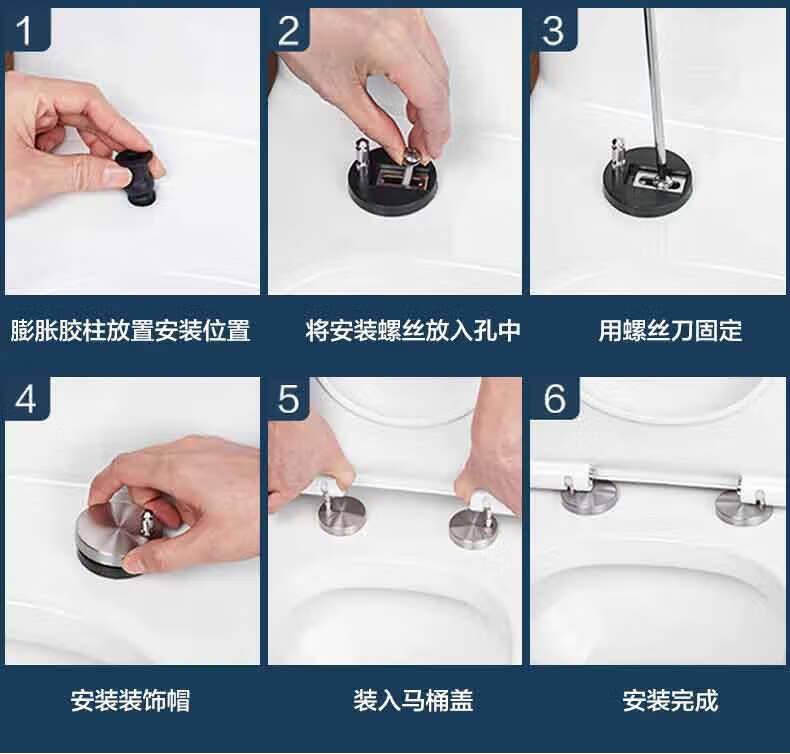 1

膨胀胶柱放置安装位置

2

将安装螺丝放入孔中

3

用螺丝刀固定

4

安装装饰帽

5

装入马桶盖

6

安装完成