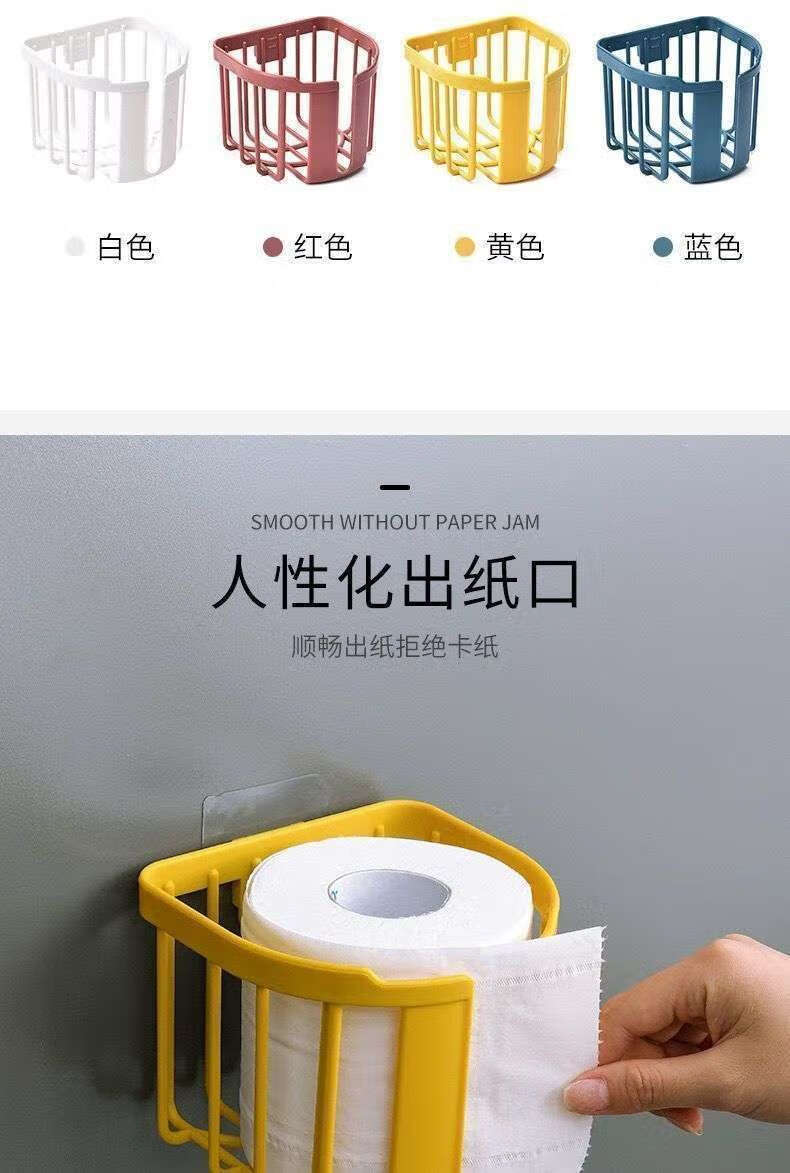 白色 红色 黄色 蓝色

SMOOTH WITHOUT PAPER JAM

人性化出纸口

顺畅出纸拒绝卡纸