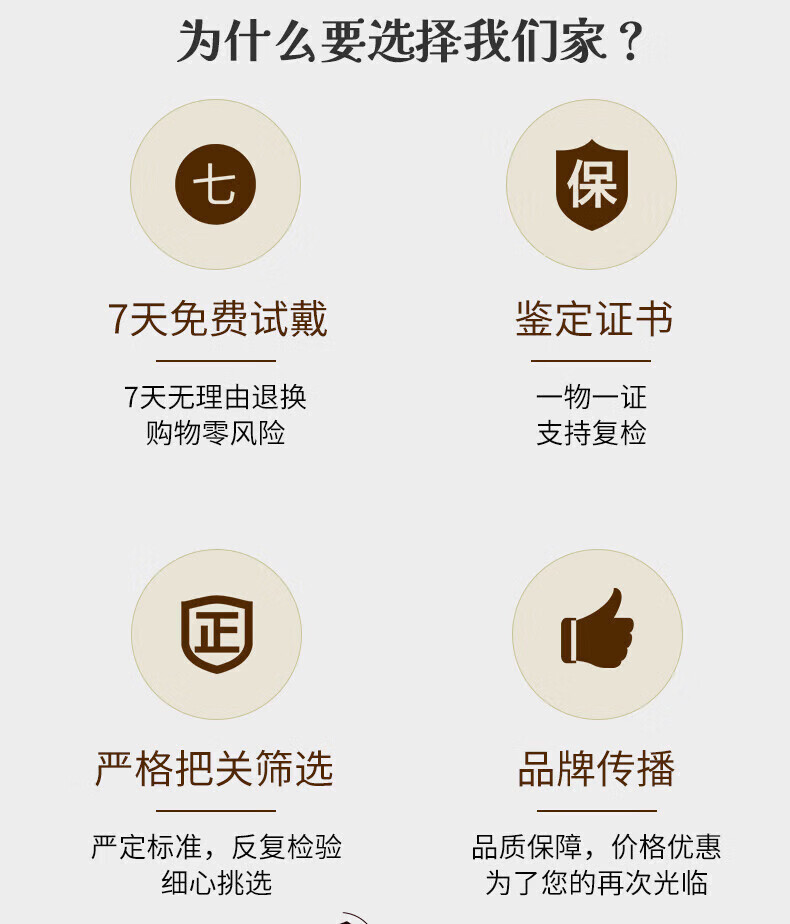 为什么要选择我们家？

七

7天免费试戴

7天无理由退换
购物零风险

保

鉴定证书

一物一证
支持复检

正

严格把关筛选

严定标准，反复检验
细心挑选

品牌传播

品质保障，价格优惠
为了您的再次光临