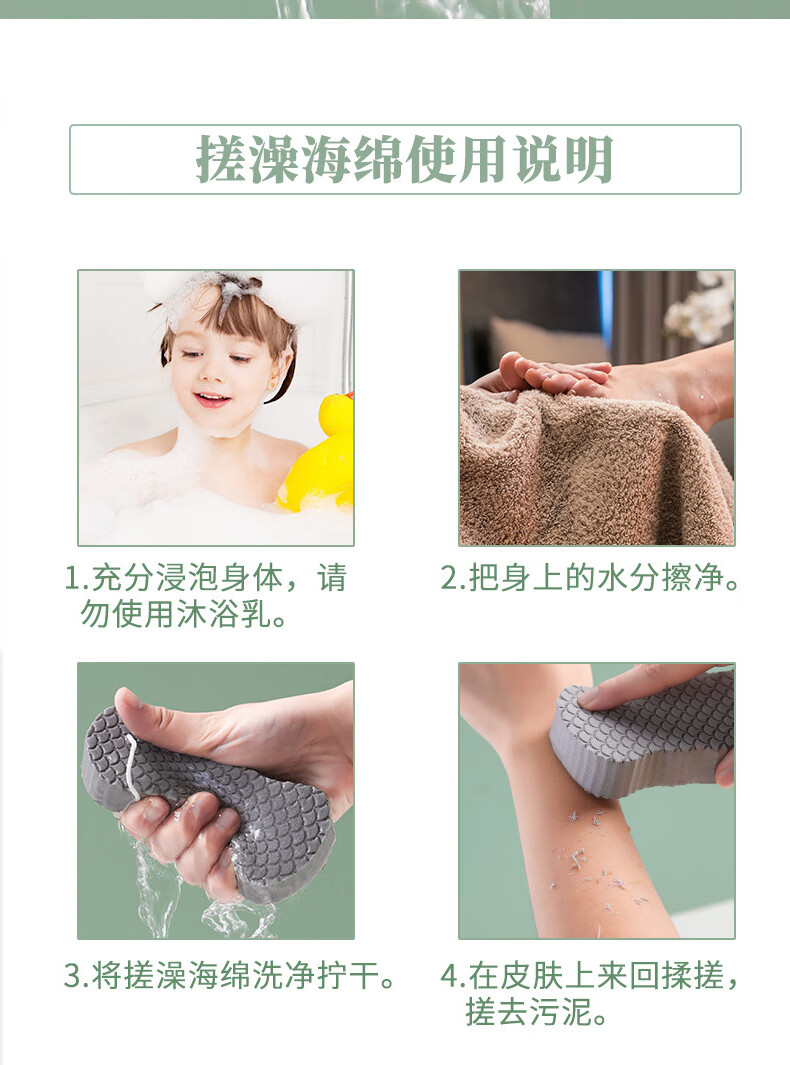 搓澡海绵使用说明

1.充分浸泡身体，请勿使用沐浴乳。

2.把身上的水分擦净。

3.将搓澡海绵洗净拧干。

4.在皮肤上来回揉搓，搓去污泥。