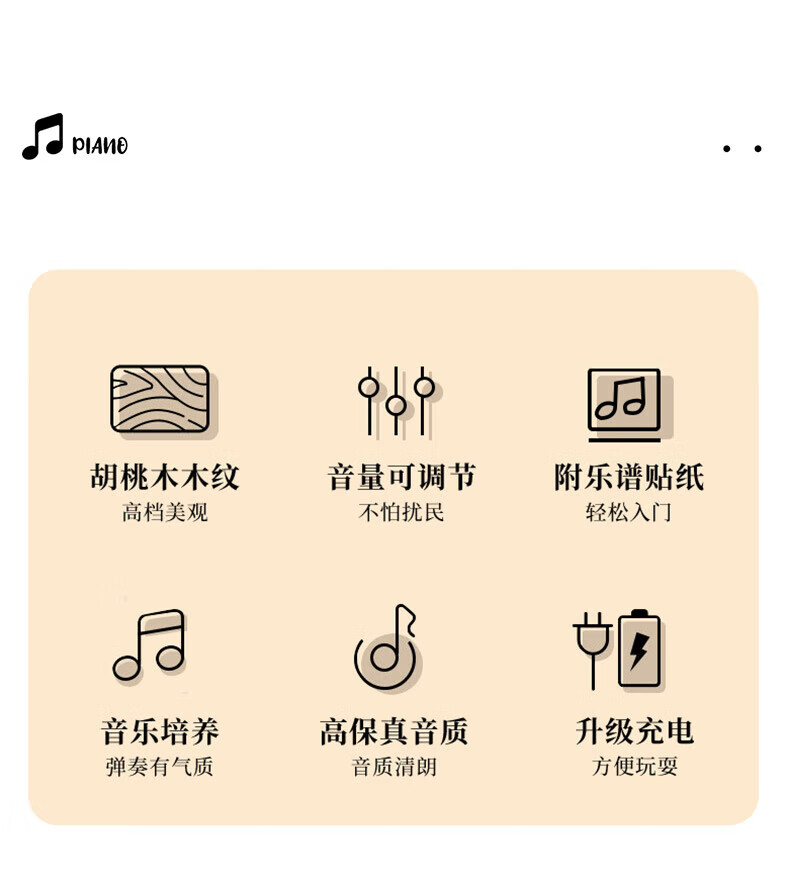 PIANO

胡桃木木纹
高档美观

音量可调节
不怕扰民

附乐谱贴纸
轻松入门

音乐培养
弹奏有气质

高保真音质
音质清朗

升级充电
方便玩耍