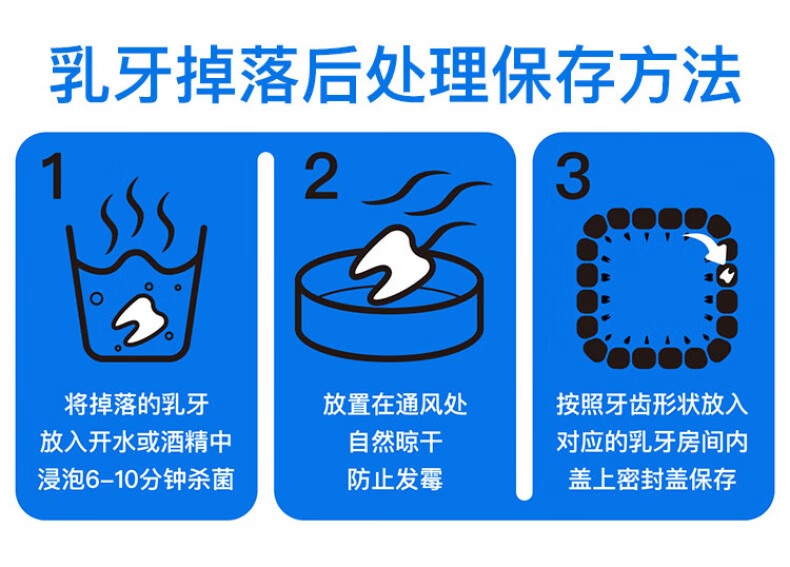 乳牙掉落后处理保存方法

1

将掉落的乳牙
放入开水或酒精中
浸泡6-10分钟杀菌

2

放置在通风处
自然晾干
防止发霉

3

按照牙齿形状放入
对应的乳牙房间内
盖上密封盖保存