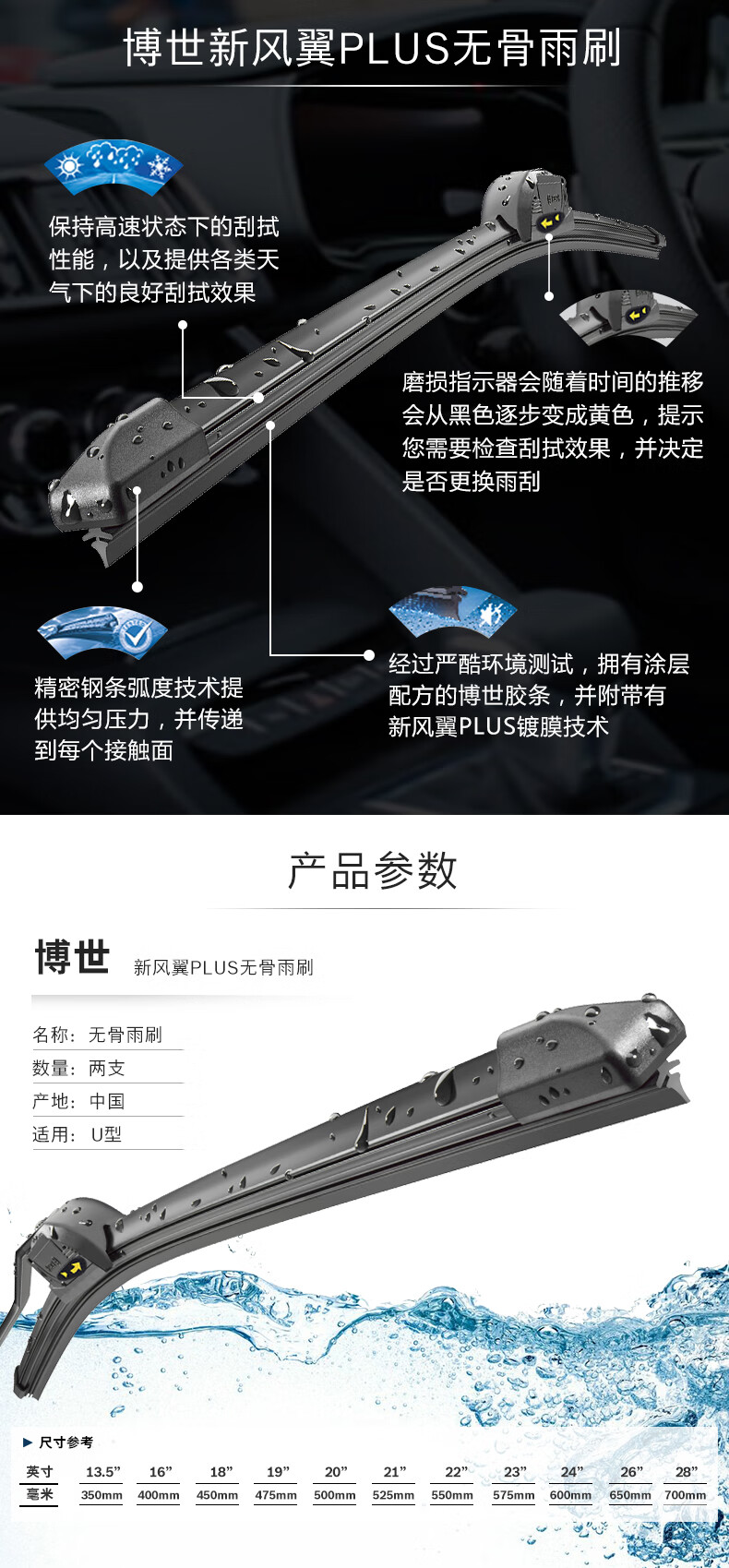 博世新风翼PLUS无骨雨刷

保持高速状态下的刮拭性能，以及提供各类天气下的良好刮拭效果

磨损指示器会随着时间的推移会从黑色逐步变成黄色，提示您需要检查刮拭效果，并决定是否更换雨刮

精密钢条弧度技术提供均匀压力，并传递到每个接触面

经过严酷环境测试，拥有涂层配方的博世胶条，并附带有新风翼PLUS镀膜技术

产品参数

博世 新风翼PLUS无骨雨刷

名称：无骨雨刷
数量：两支
产地：中国
适用：U型

▶ 尺寸参考

| 英寸 | 13.5” | 16” | 18” | 19” | 20” | 21” | 22” | 23” | 24” | 26” | 28” |
|---|---|---|---|---|---|---|---|---|---|---|---|
| 毫米 | 350mm | 400mm | 450mm | 475mm | 500mm | 525mm | 550mm | 575mm | 600mm | 650mm | 700mm |