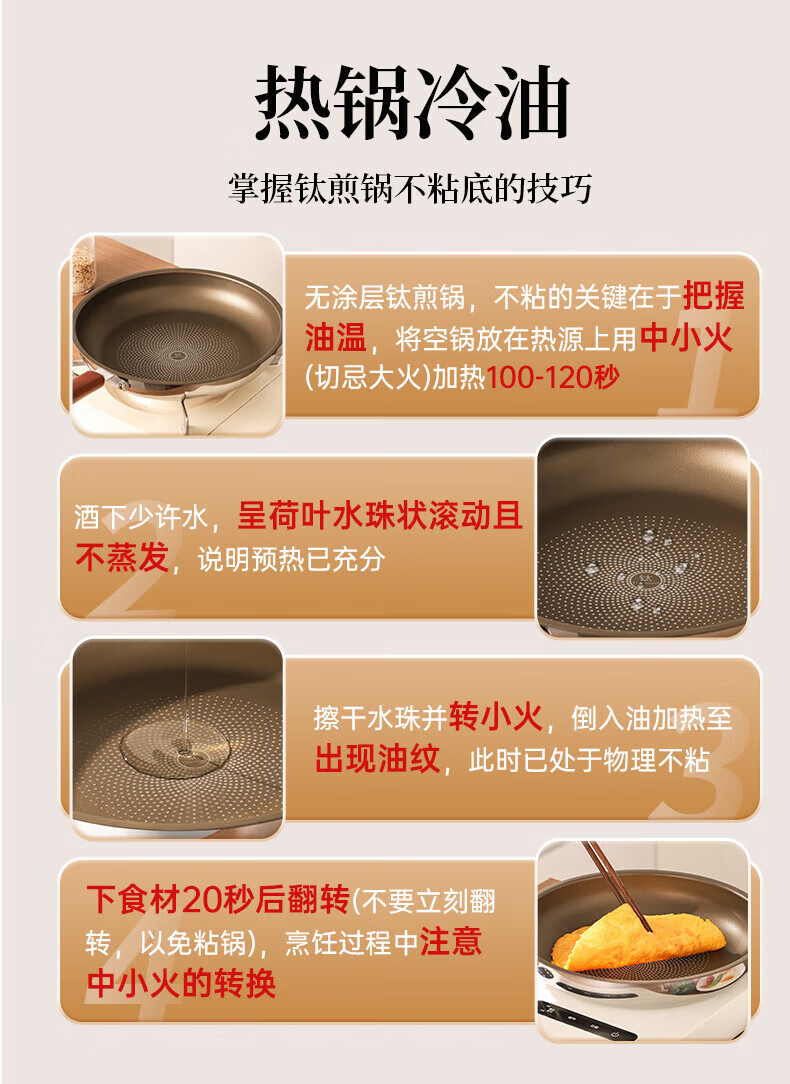 热锅冷油

掌握钛煎锅不粘底的技巧

无涂层钛煎锅，不粘的关键在于把握油温，将空锅放在热源上用中小火(切忌大火)加热100-120秒

1

洒下少许水，呈荷叶水珠状滚动且不蒸发，说明预热已充分

2

擦干水珠并转小火，倒入油加热至出现油纹，此时已处于物理不粘

3

下食材20秒后翻转(不要立刻翻转，以免粘锅)，烹饪过程中注意中小火的转换

4