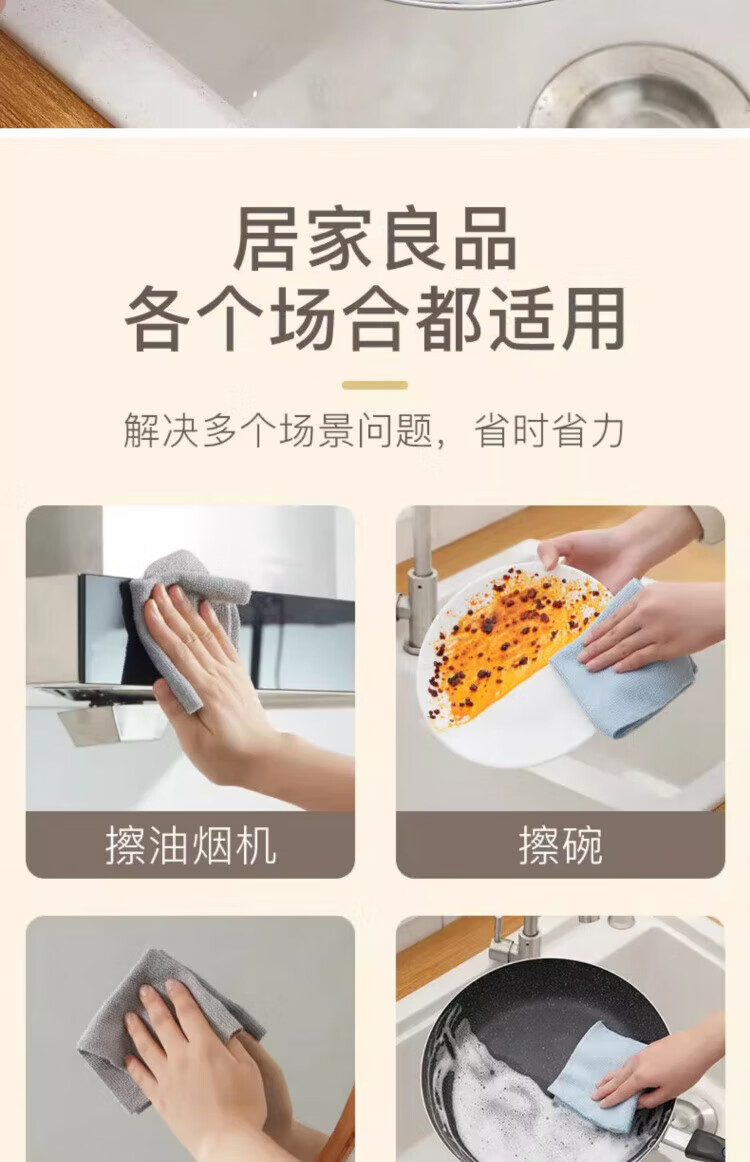 居家良品
各个场合都适用

解决多个场景问题，省时省力

擦油烟机

擦碗