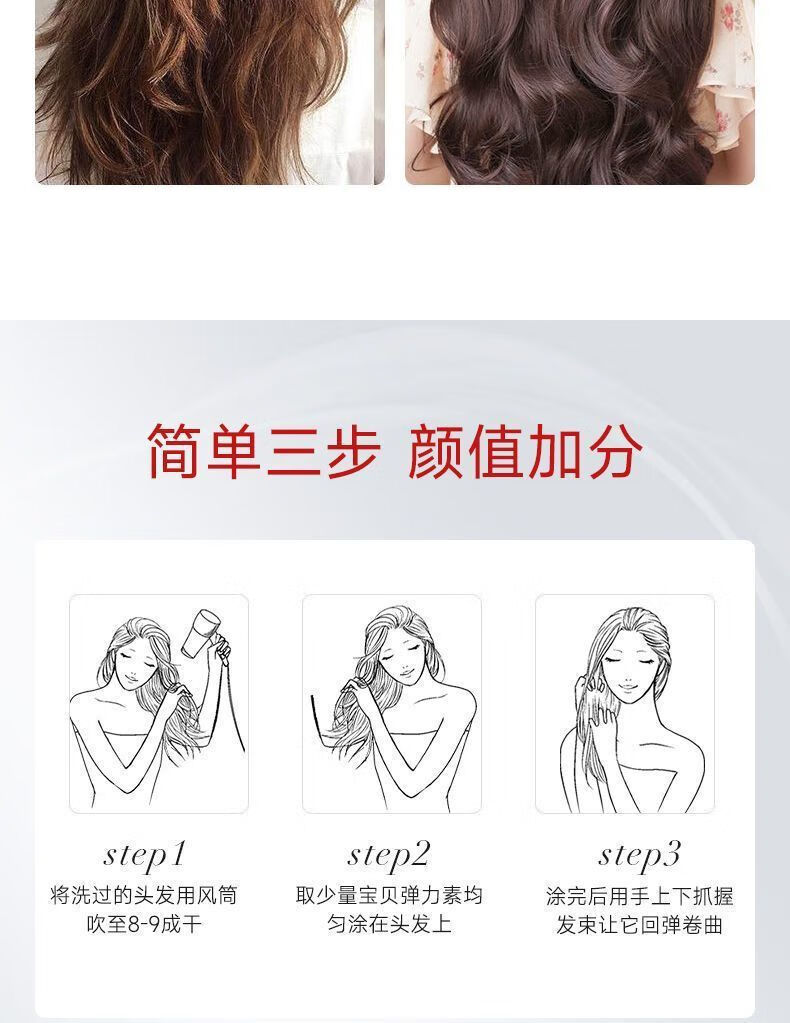 简单三步 颜值加分

step1
将洗过的头发用风筒吹至8-9成干

step2
取少量宝贝弹力素均匀涂在头发上

step3
涂完后用手上下抓握发束让它回弹卷曲