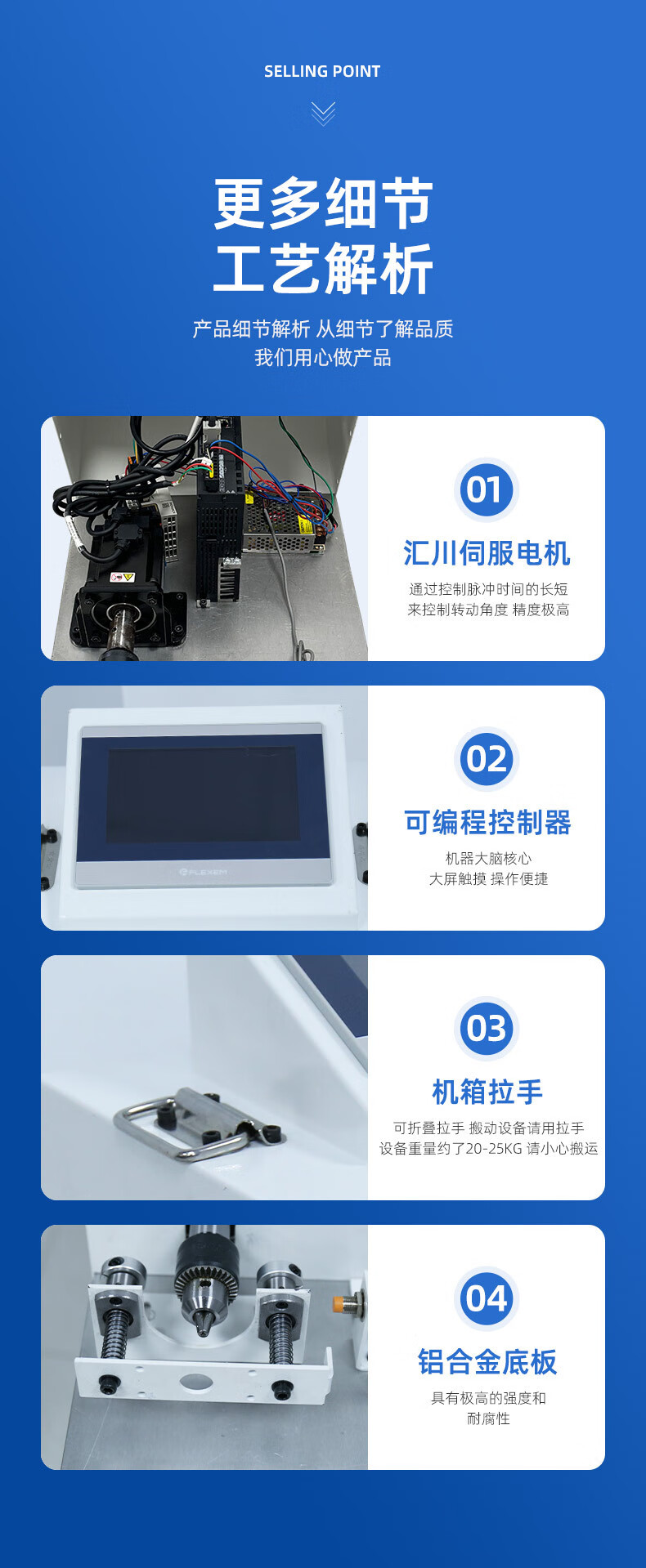 SELLING POINT

更多细节
工艺解析

产品细节解析 从细节了解品质
我们用心做产品

01

汇川伺服电机

通过控制脉冲时间的长短
来控制转动角度 精度极高

FLEXEM

02

可编程控制器

机器大脑核心
大屏触摸 操作便捷

03

机箱拉手

可折叠拉手 搬动设备请用拉手
设备重量约了20-25KG 请小心搬运

04

铝合金底板

具有极高的强度和
耐腐性