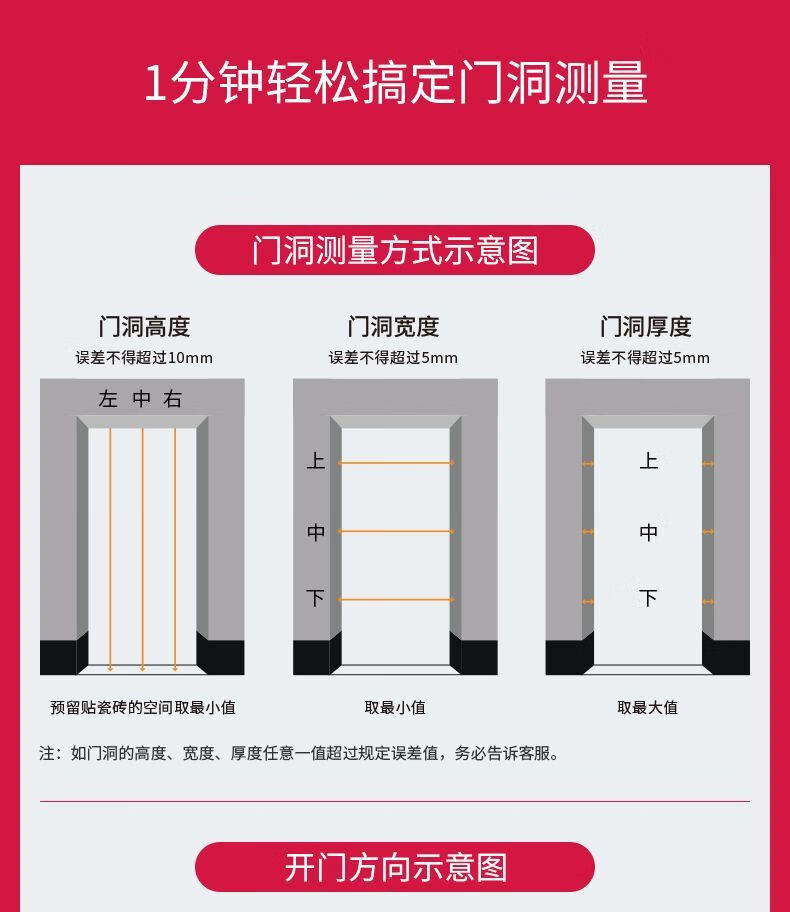 1分钟轻松搞定门洞测量

门洞测量方式示意图

门洞高度
误差不得超过10mm

左 中 右

预留贴瓷砖的空间取最小值

门洞宽度
误差不得超过5mm

上
中
下

取最小值

门洞厚度
误差不得超过5mm

上
中
下

取最大值

注：如门洞的高度、宽度、厚度任意一值超过规定误差值，务必告诉客服。

开门方向示意图