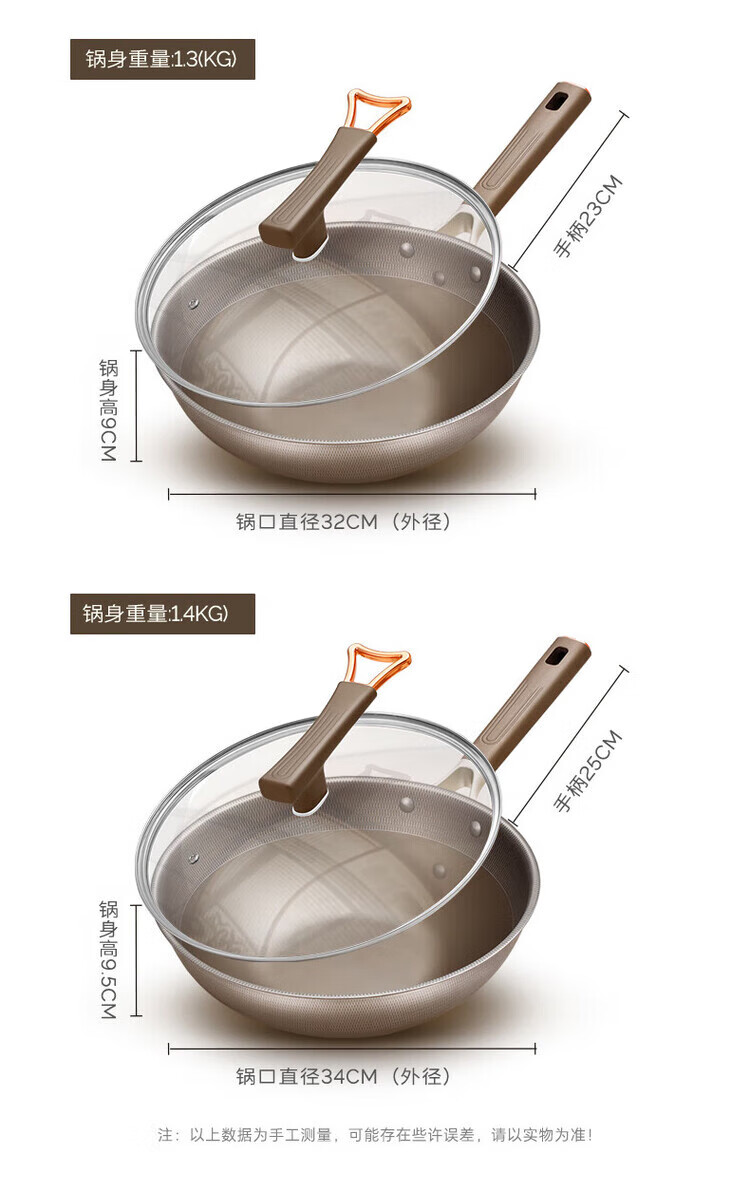 锅身重量:1.3(KG)

手柄23CM

锅身高9CM

锅口直径32CM（外径）

锅身重量:1.4KG)

手柄25CM

锅身高9.5CM

锅口直径34CM（外径）

注：以上数据为手工测量，可能存在些许误差，请以实物为准!