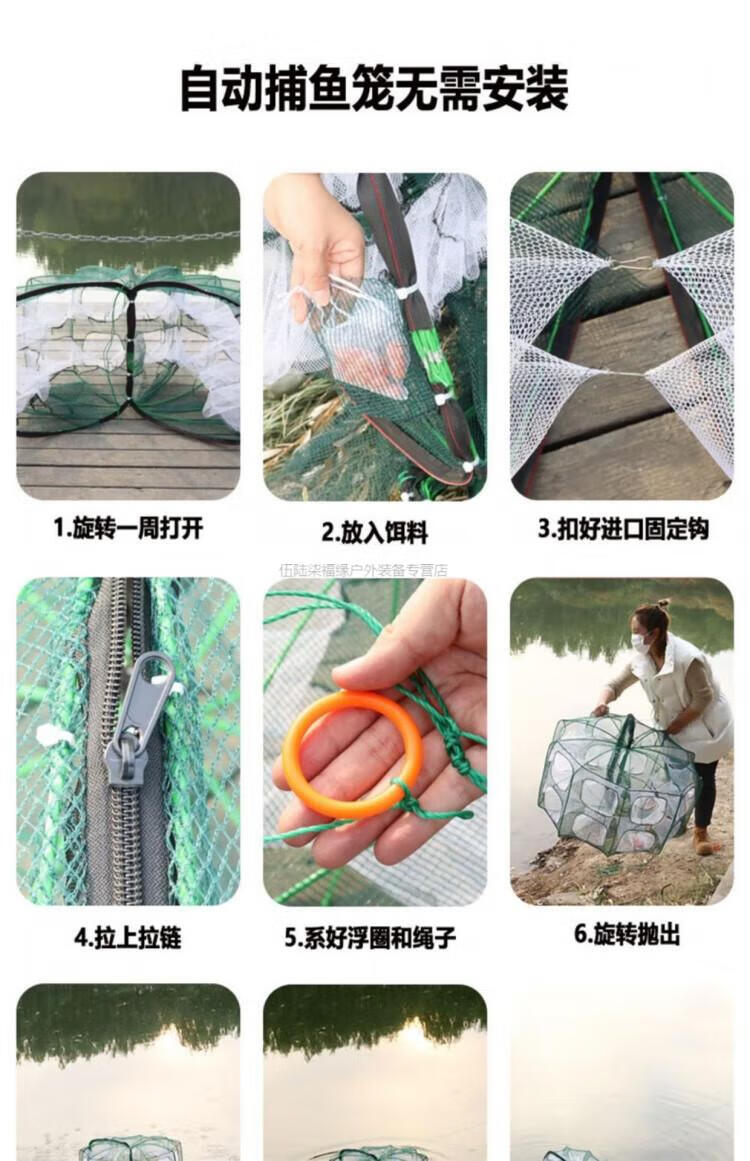 自动捕鱼笼无需安装

1.旋转一周打开

2.放入饵料

3.扣好进口固定钩

伍陆柒福缘户外装备专营店

4.拉上拉链

5.系好浮圈和绳子

6.旋转抛出