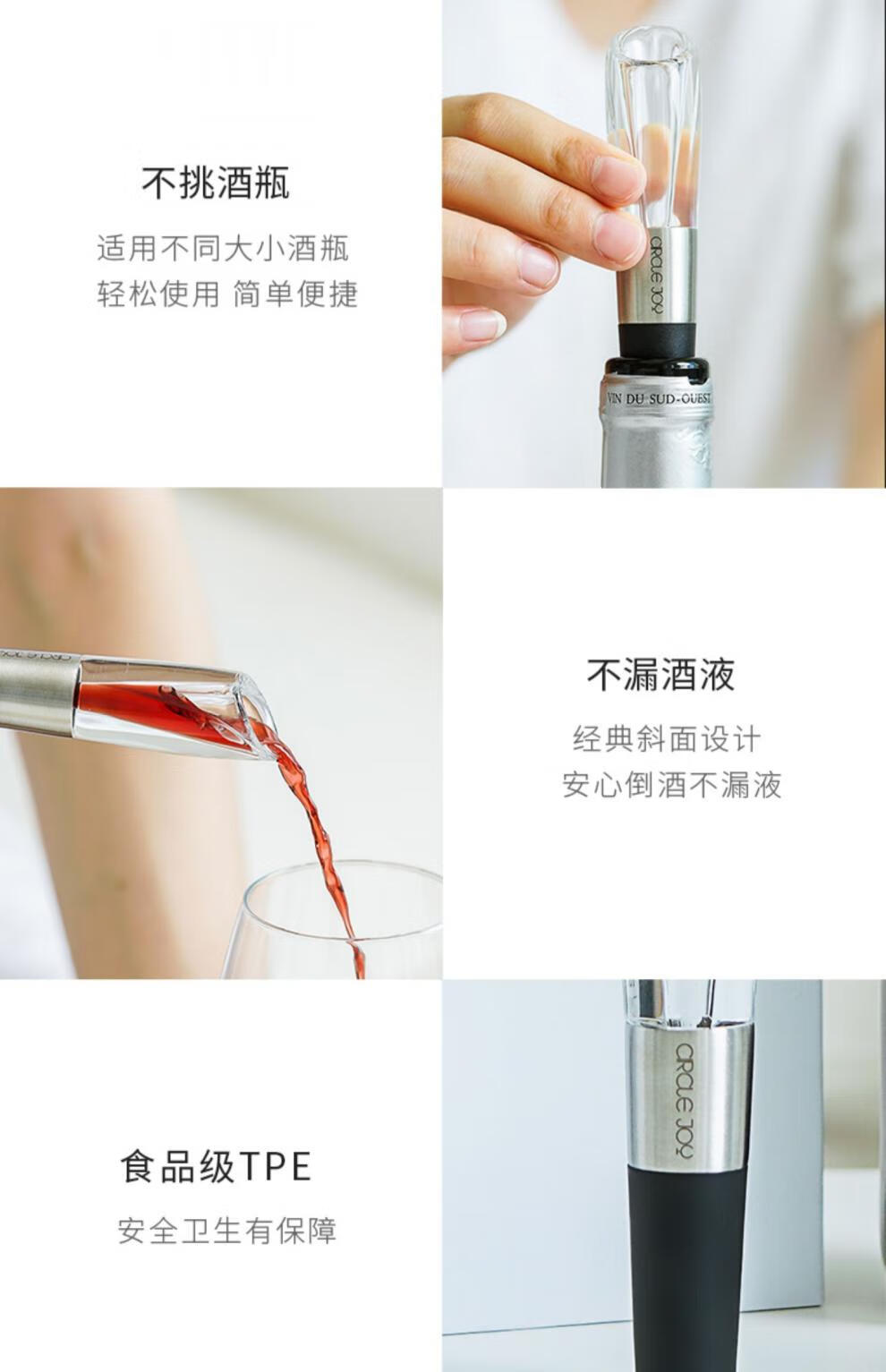 不挑酒瓶

适用不同大小酒瓶
轻松使用 简单便捷

CIRCLE JOY

VIN DU SUD-OUEST

不漏酒液

经典斜面设计
安心倒酒不漏液

食品级TPE

安全卫生有保障

CIRCLE JOY