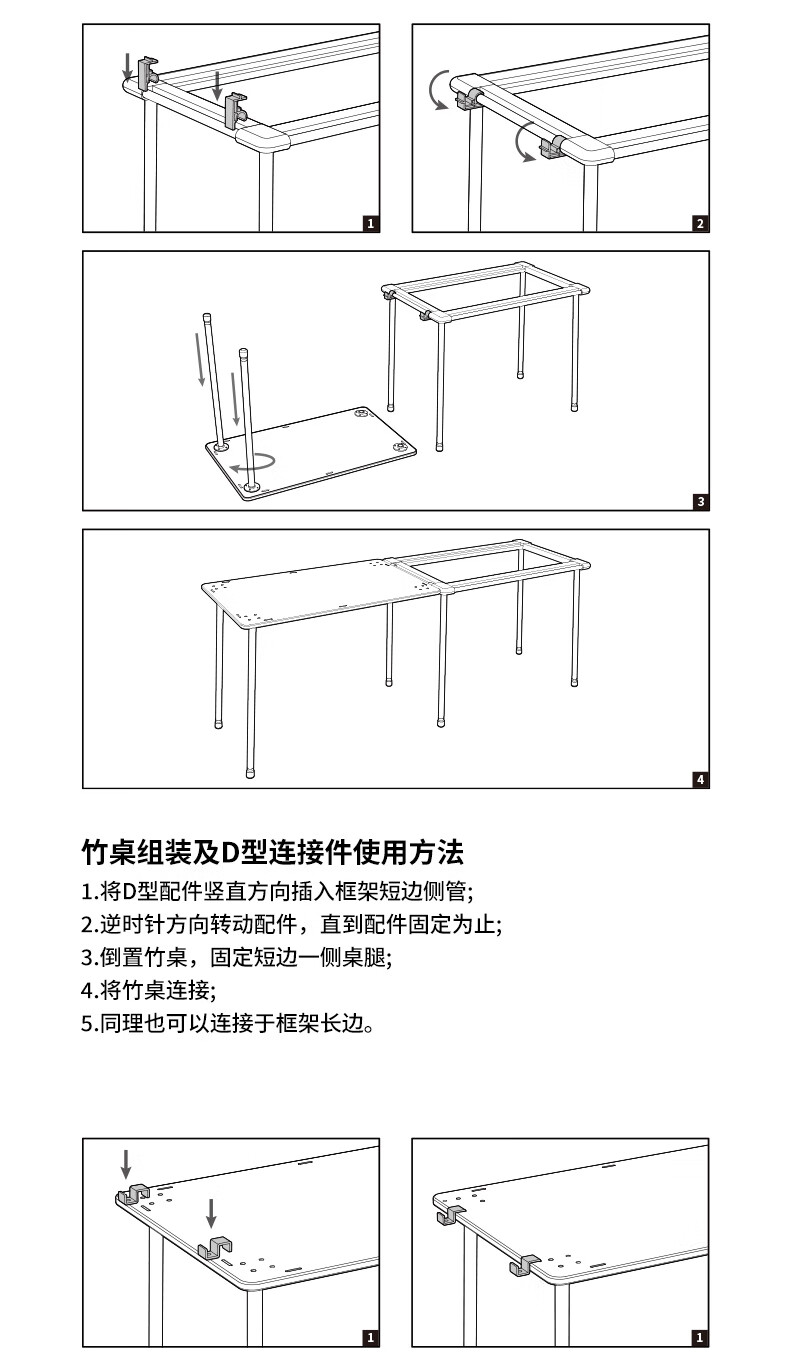 1

2

3

4

竹桌组装及D型连接件使用方法

1.将D型配件竖直方向插入框架短边侧管;
2.逆时针方向转动配件，直到配件固定为止;
3.倒置竹桌，固定短边一侧桌腿;
4.将竹桌连接;
5.同理也可以连接于框架长边。

1

1