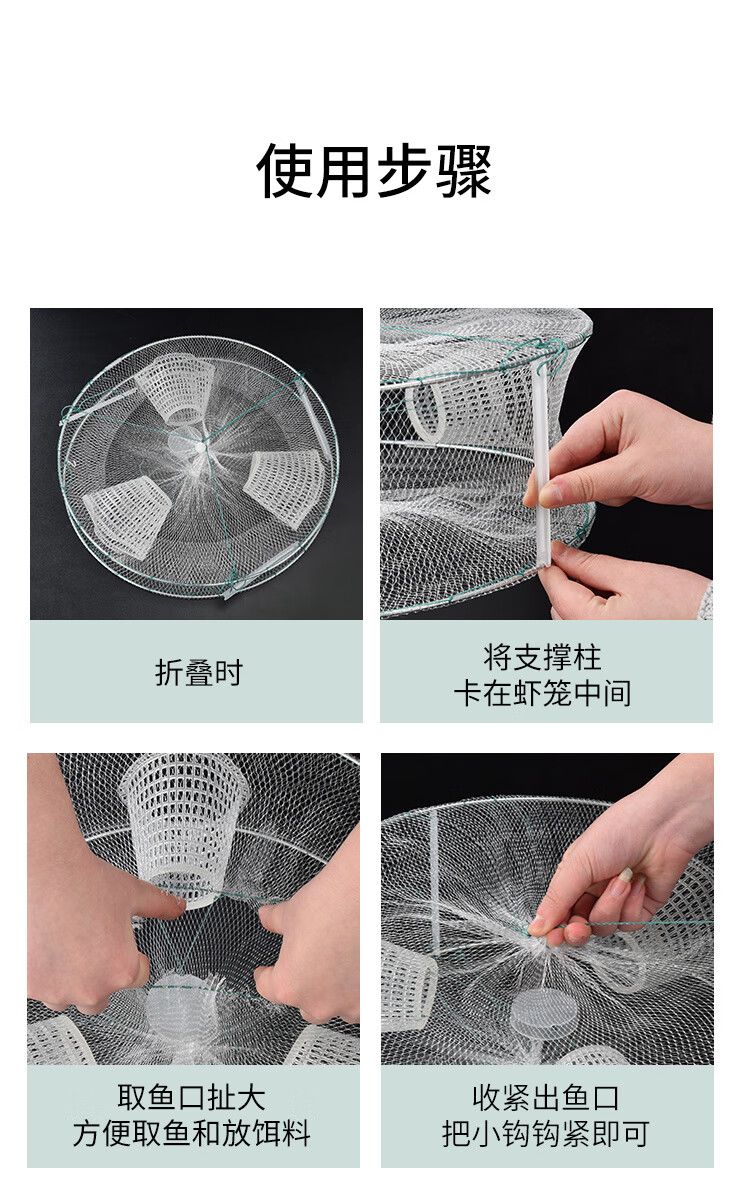 使用步骤

折叠时

将支撑柱
卡在虾笼中间

取鱼口扯大
方便取鱼和放饵料

收紧出鱼口
把小钩钩紧即可