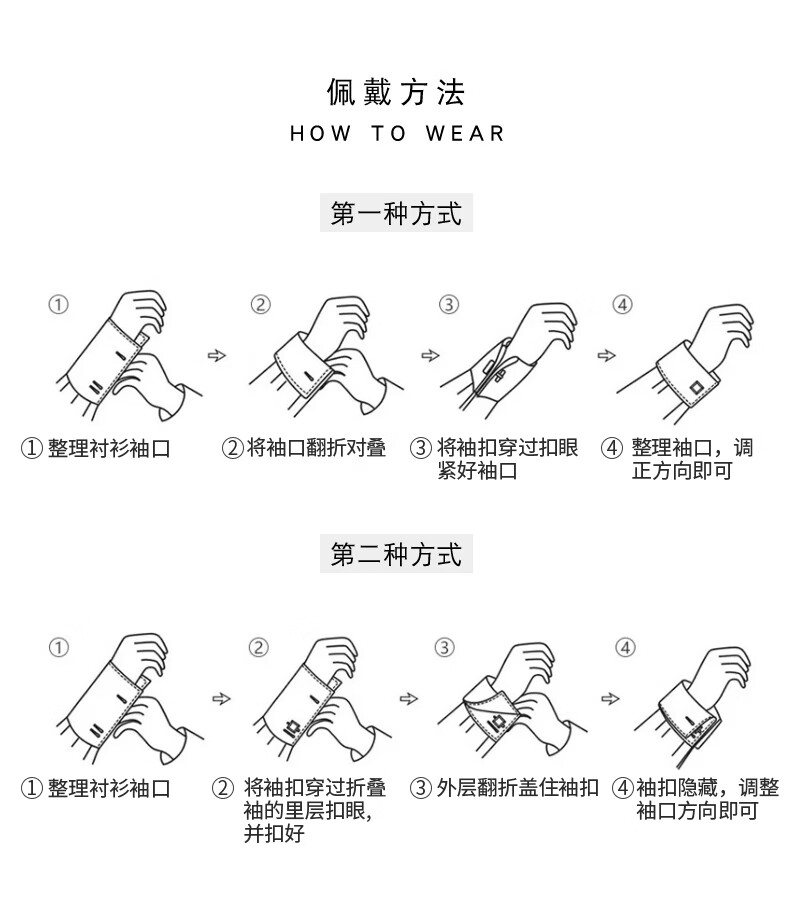 佩戴方法
HOW TO WEAR

第一种方式

① ② ③ ④

① 整理衬衫袖口

② 将袖口翻折对叠

③ 将袖扣穿过扣眼紧好袖口

④ 整理袖口，调正方向即可

第二种方式

① ② ③ ④

① 整理衬衫袖口

② 将袖扣穿过折叠袖的里层扣眼，并扣好

③ 外层翻折盖住袖扣

④ 袖扣隐藏，调整袖口方向即可