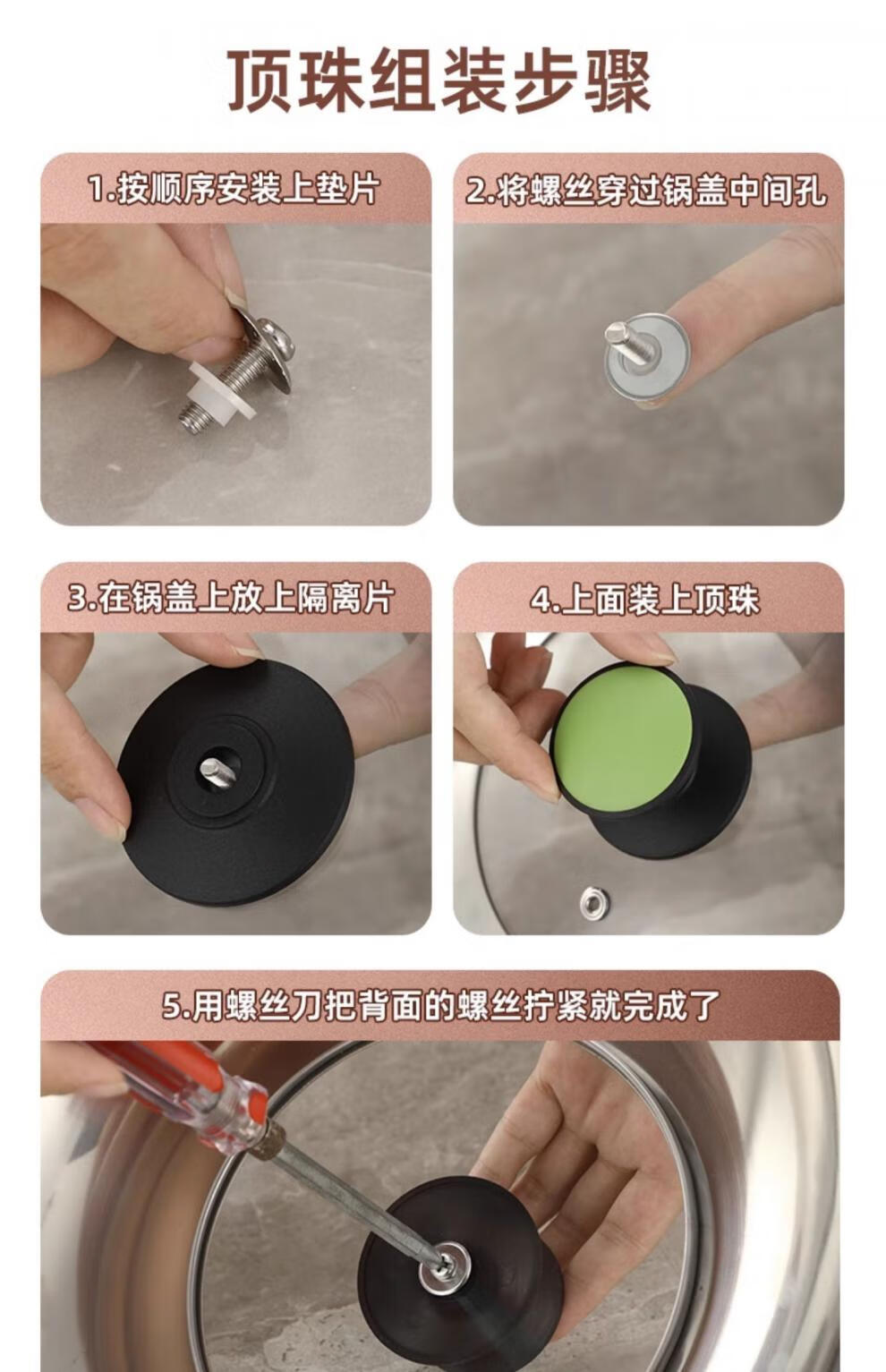 顶珠组装步骤

1.按顺序安装上垫片

2.将螺丝穿过锅盖中间孔

3.在锅盖上放上隔离片

4.上面装上顶珠

5.用螺丝刀把背面的螺丝拧紧就完成了