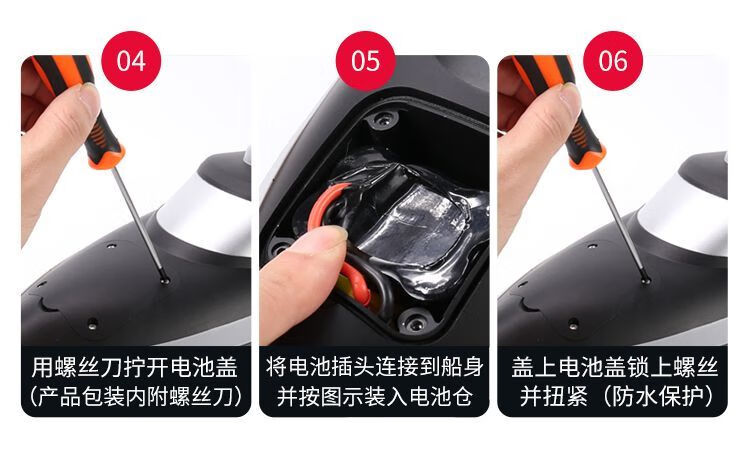 04

用螺丝刀拧开电池盖
（产品包装内附螺丝刀）

05

将电池插头连接到船身
并按图示装入电池仓

06

盖上电池盖锁上螺丝
并扭紧（防水保护）