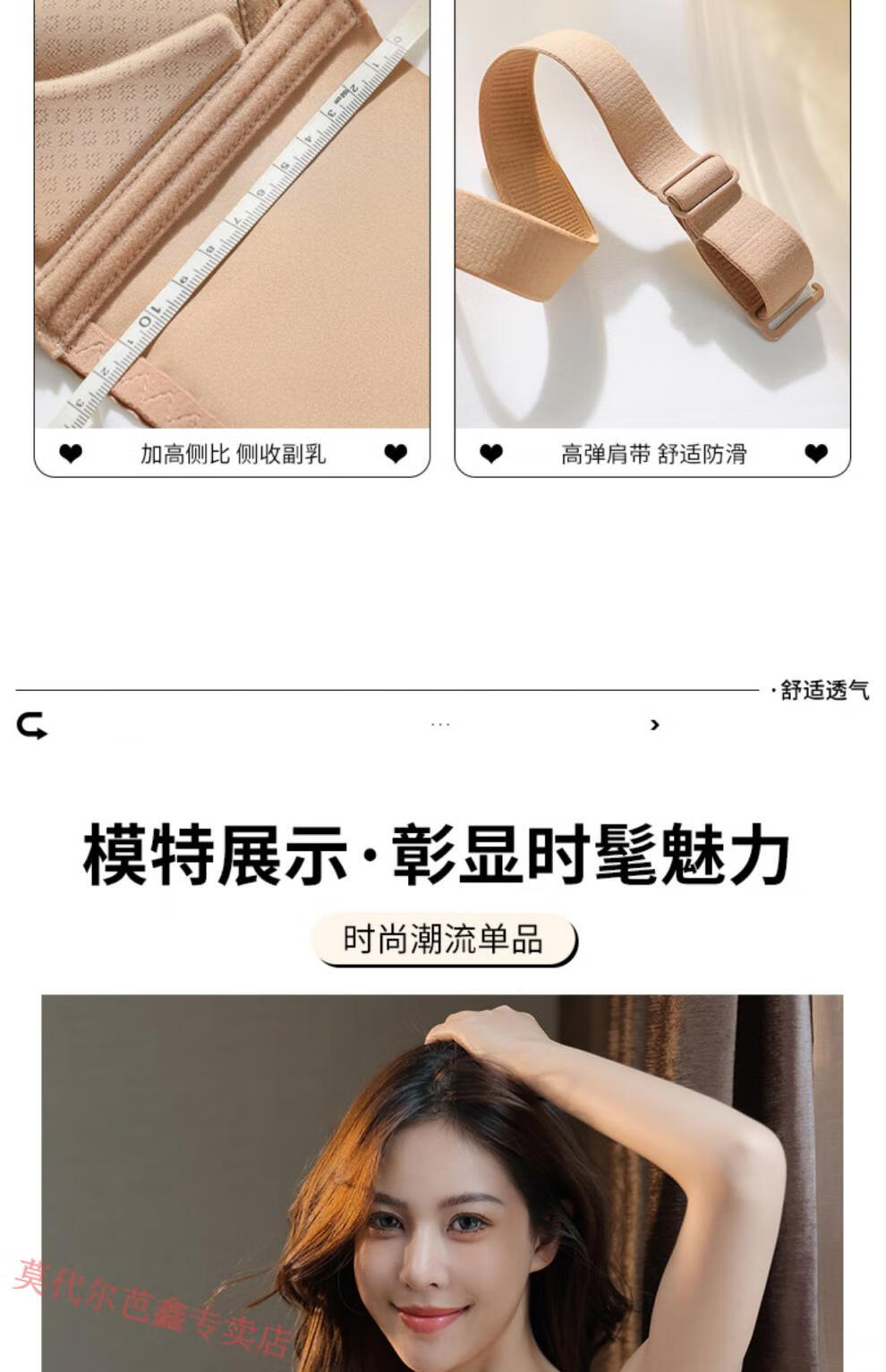 加高侧比 侧收副乳

高弹肩带 舒适防滑

·舒适透气

模特展示·彰显时髦魅力

时尚潮流单品

莫代尔芭鑫专卖店