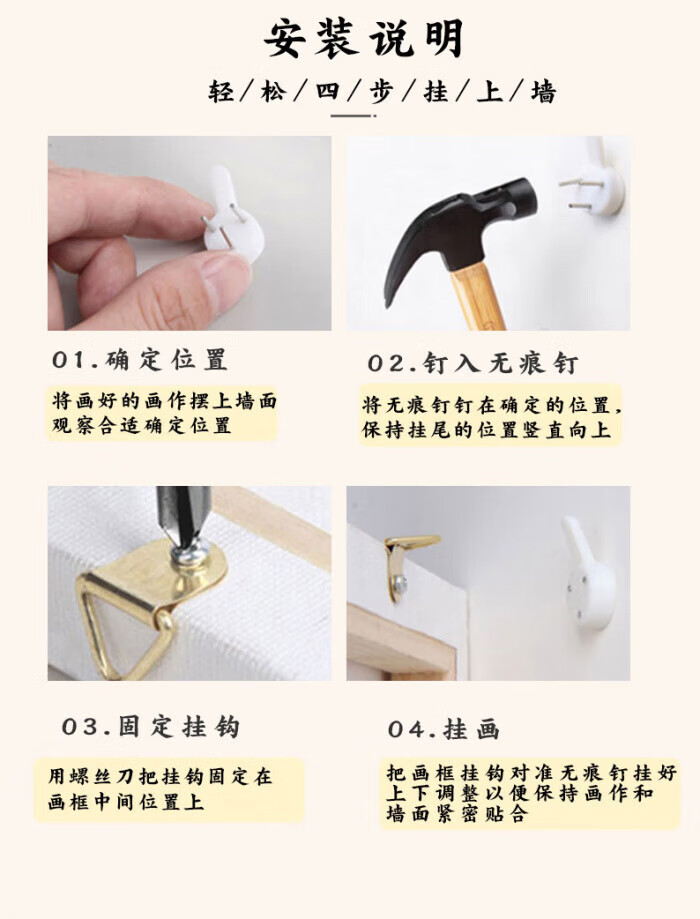 安装说明

轻/松/四/步/挂/上/墙

01.确定位置

将画好的画作摆上墙面
观察合适确定位置

02.钉入无痕钉

将无痕钉钉在确定的位置,
保持挂尾的位置竖直向上

03.固定挂钩

用螺丝刀把挂钩固定在
画框中间位置上

04.挂画

把画框挂钩对准无痕钉挂好
上下调整以便保持画作和
墙面紧密贴合