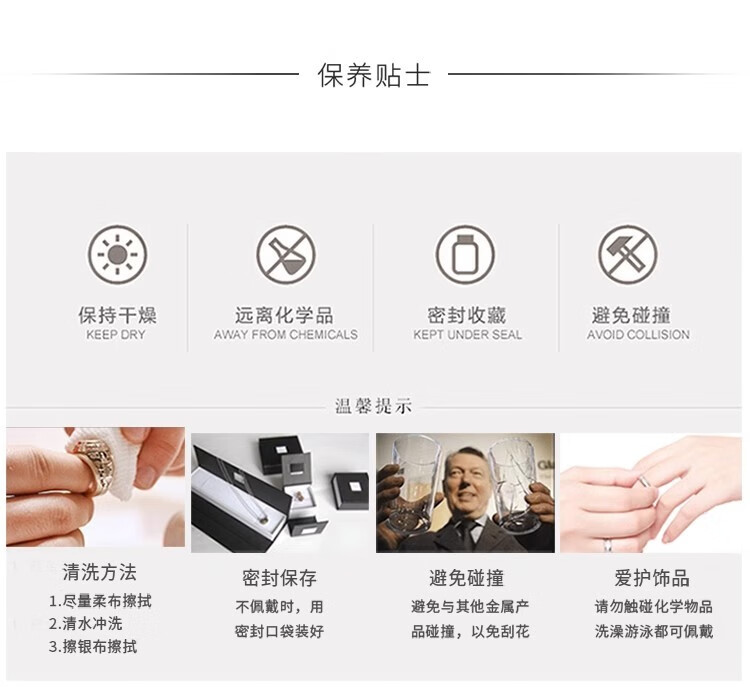 保养贴士

保持干燥
KEEP DRY

远离化学品
AWAY FROM CHEMICALS

密封收藏
KEPT UNDER SEAL

避免碰撞
AVOID COLLISION

温馨提示

清洗方法
1.尽量柔布擦拭
2.清水冲洗
3.擦银布擦拭

密封保存
不佩戴时，用
密封口袋装好

避免碰撞
避免与其他金属产
品碰撞，以免刮花

爱护饰品
请勿触碰化学物品
洗澡游泳都可佩戴