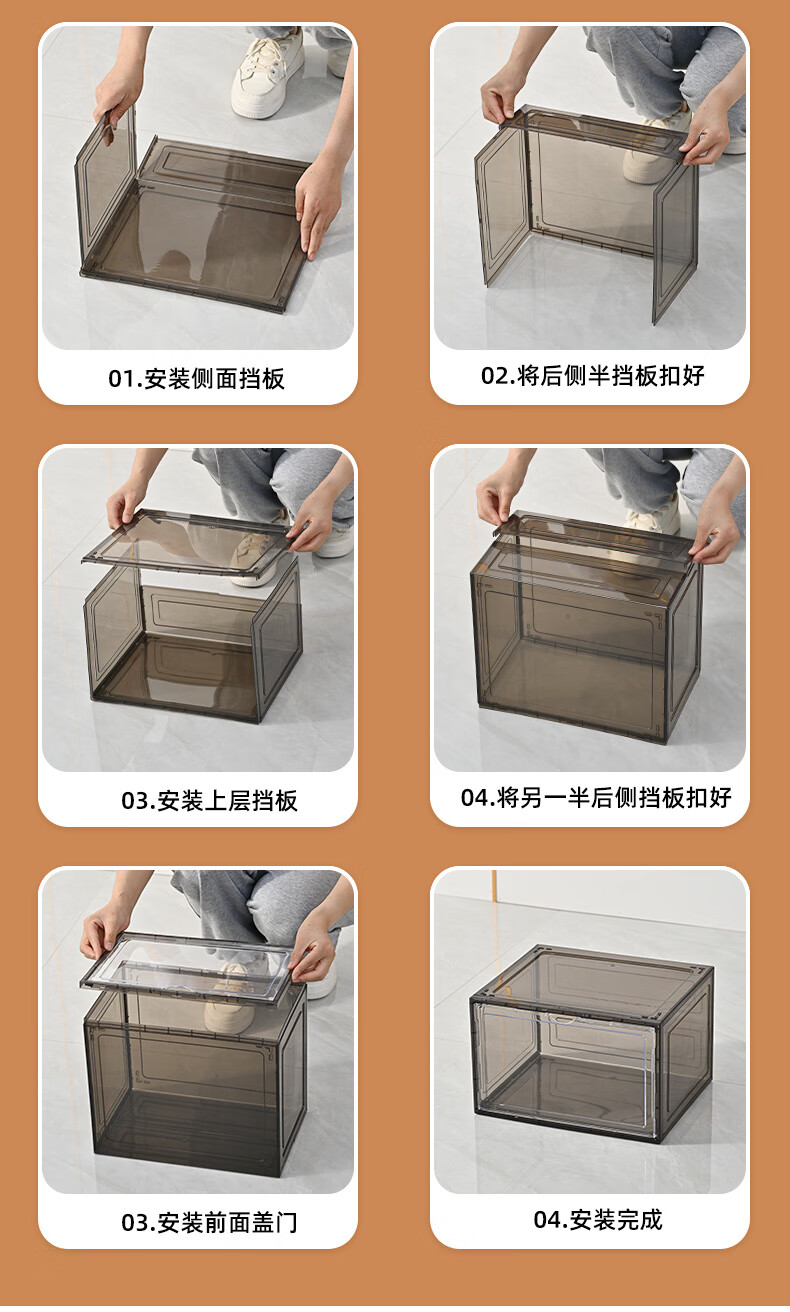 01.安装侧面挡板

02.将后侧半挡板扣好

03.安装上层挡板

04.将另一半后侧挡板扣好

03.安装前面盖门

04.安装完成