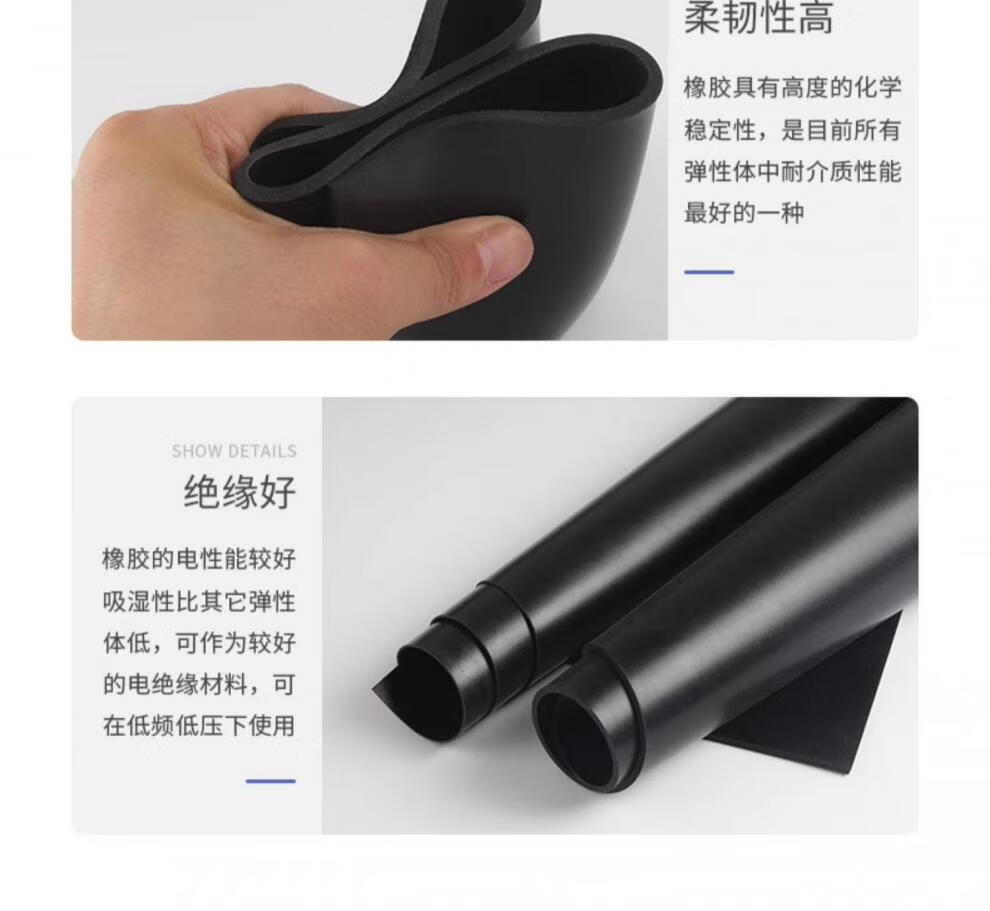 柔韧性高

橡胶具有高度的化学稳定性，是目前所有弹性体中耐介质性能最好的一种

SHOW DETAILS

绝缘好

橡胶的电性能较好吸湿性比其它弹性体低，可作为较好的电绝缘材料，可在低频低压下使用