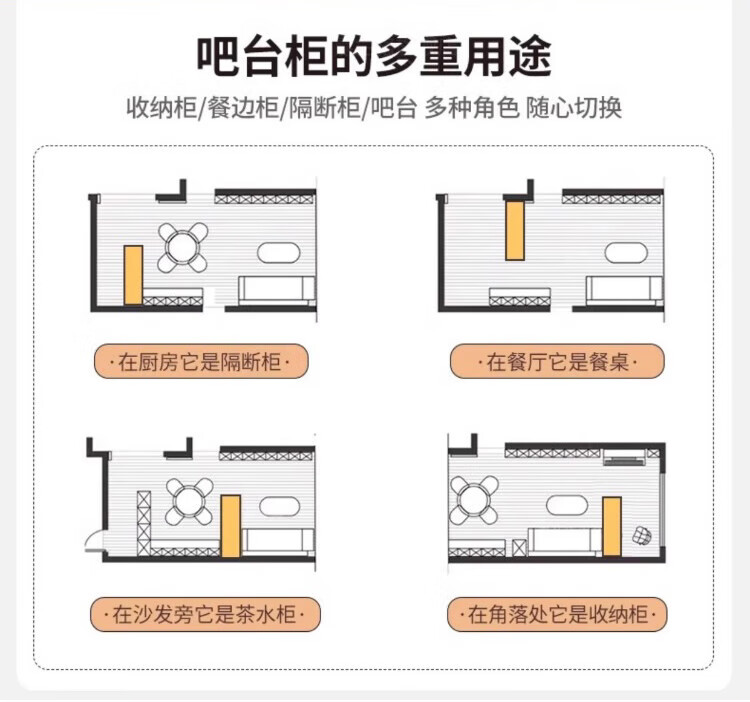 吧台柜的多重用途

收纳柜/餐边柜/隔断柜/吧台 多种角色 随心切换

·在厨房它是隔断柜·

·在餐厅它是餐桌·

·在沙发旁它是茶水柜·

·在角落处它是收纳柜·