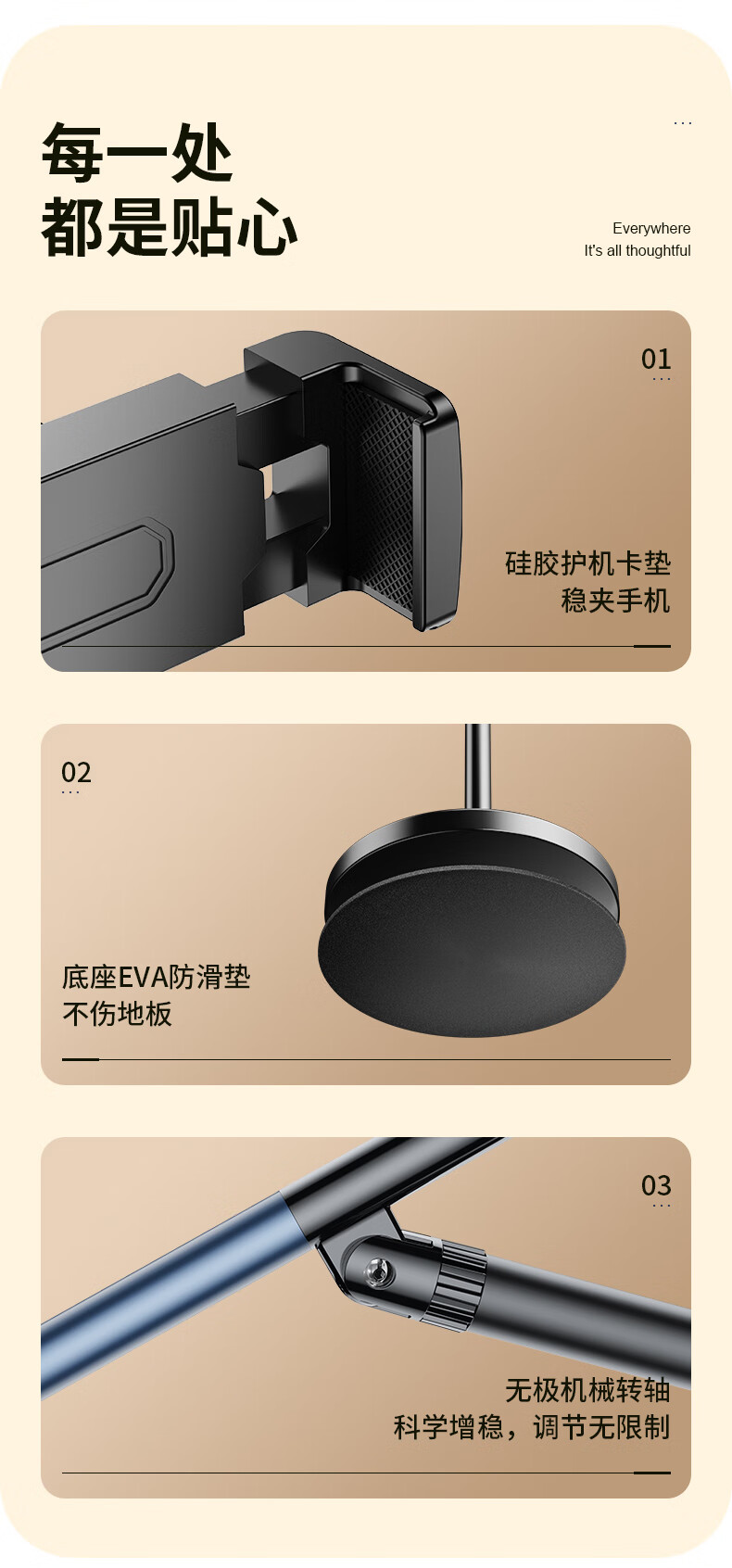 每一处
都是贴心

...

Everywhere
It's all thoughtful

01
...

硅胶护机卡垫
稳夹手机

02
...

底座EVA防滑垫
不伤地板

03
...

无极机械转轴
科学增稳，调节无限制