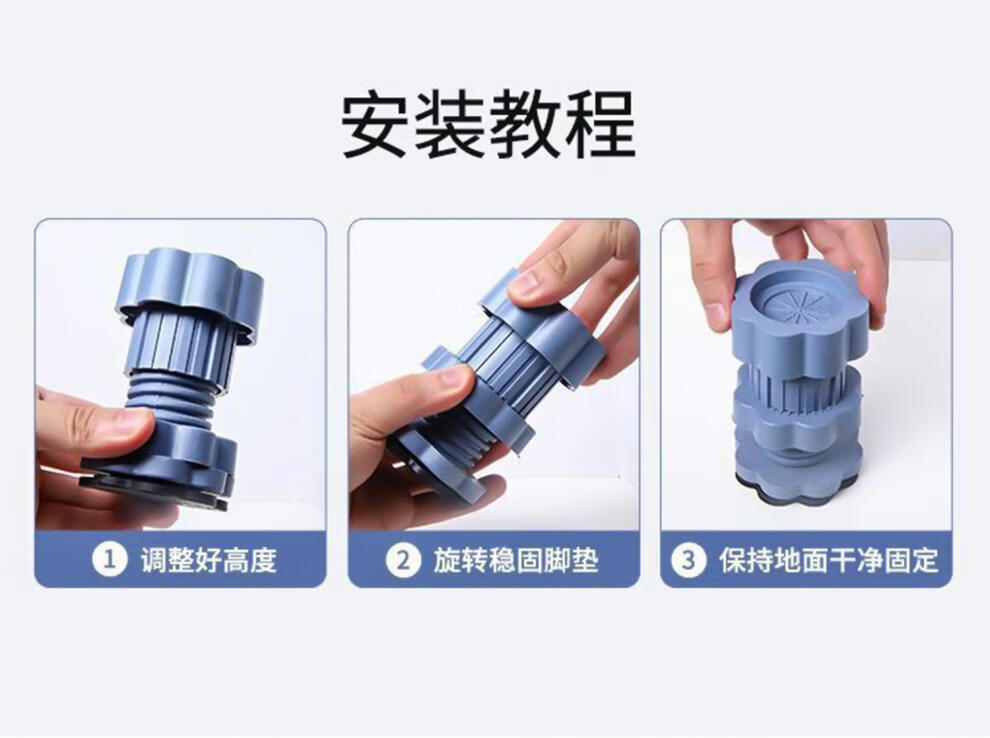 安装教程

1 调整好高度

2 旋转稳固脚垫

3 保持地面干净固定