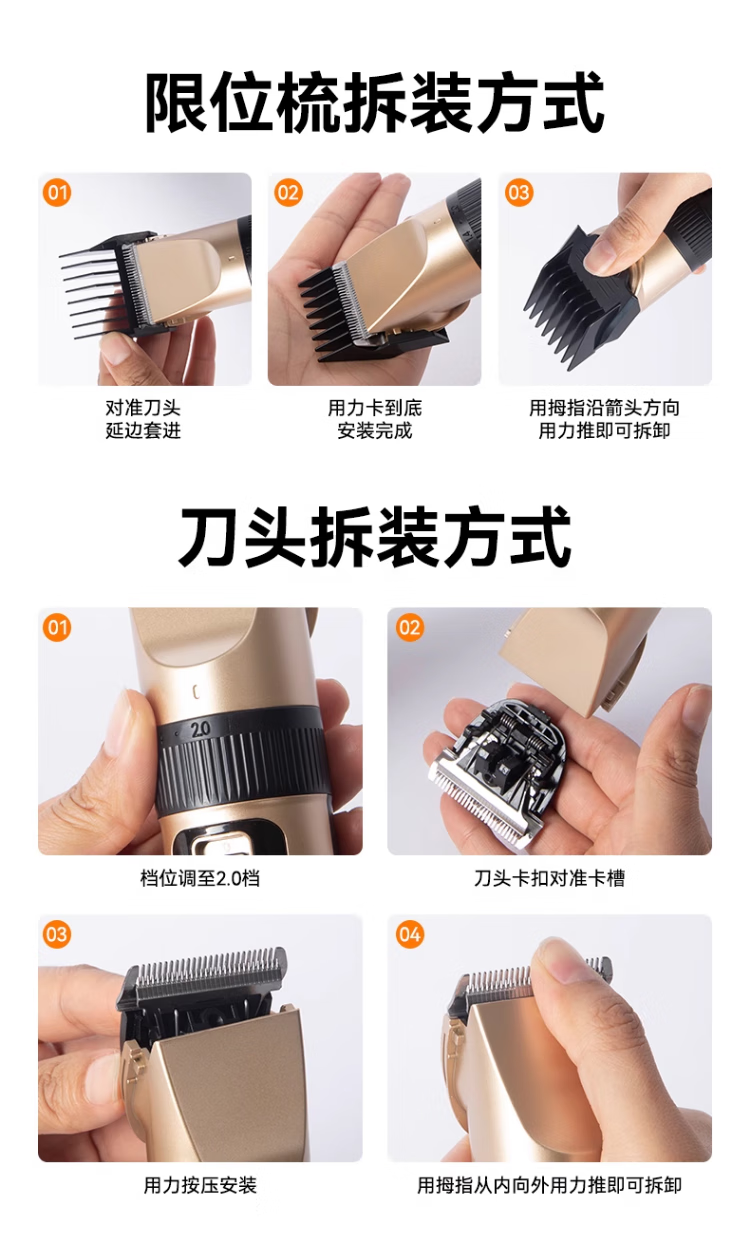 限位梳拆装方式

01

对准刀头
延边套进

02

用力卡到底
安装完成

03

用拇指沿箭头方向
用力推即可拆卸

刀头拆装方式

01

2.0

档位调至2.0档

02

刀头卡扣对准卡槽

03

用力按压安装

04

用拇指从内向外用力推即可拆卸