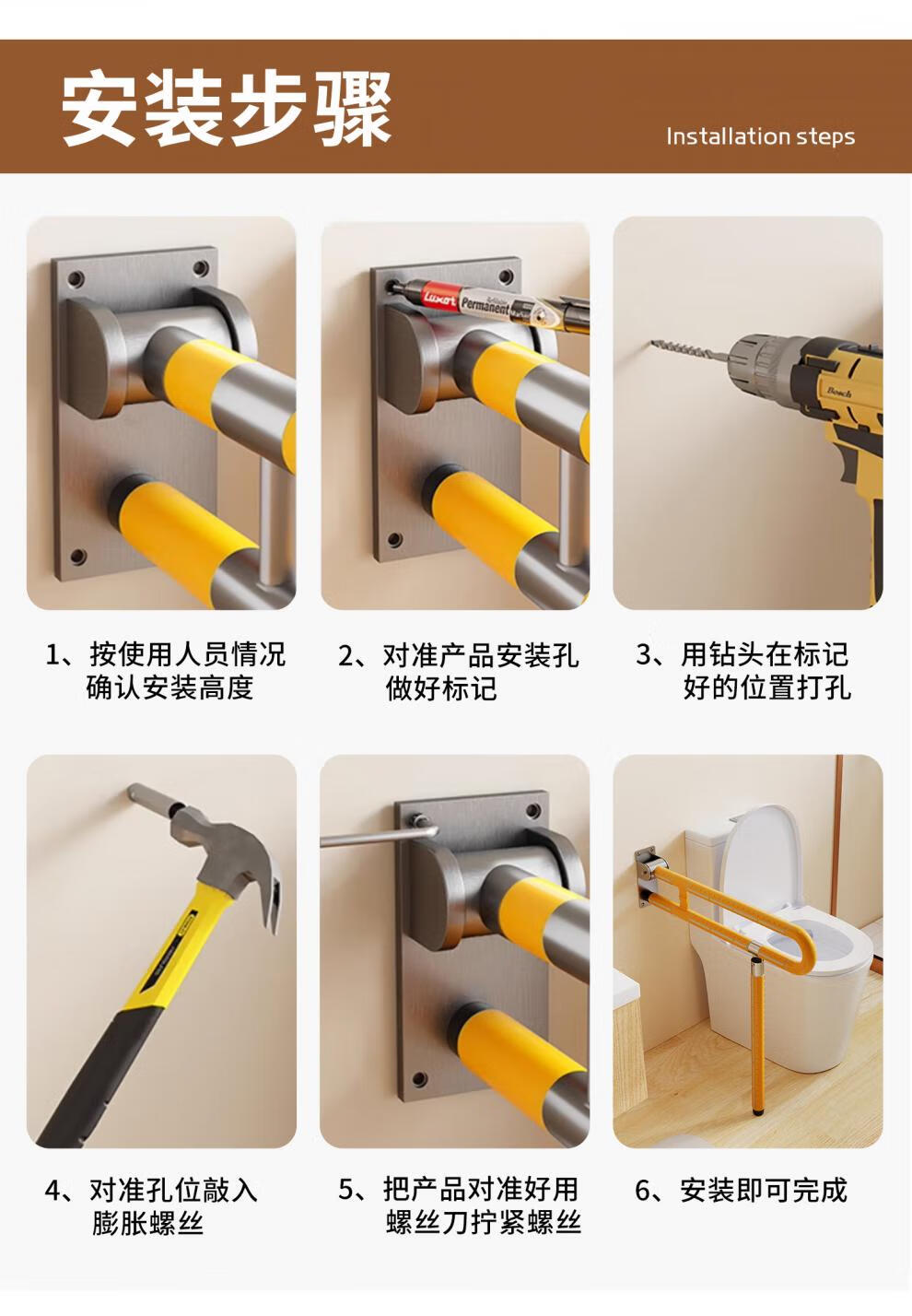 安装步骤

Installation steps

Luxor Permanent

Bosch

1、按使用人员情况确认安装高度

2、对准产品安装孔做好标记

3、用钻头在标记好的位置打孔

4、对准孔位敲入膨胀螺丝

5、把产品对准好用螺丝刀拧紧螺丝

6、安装即可完成