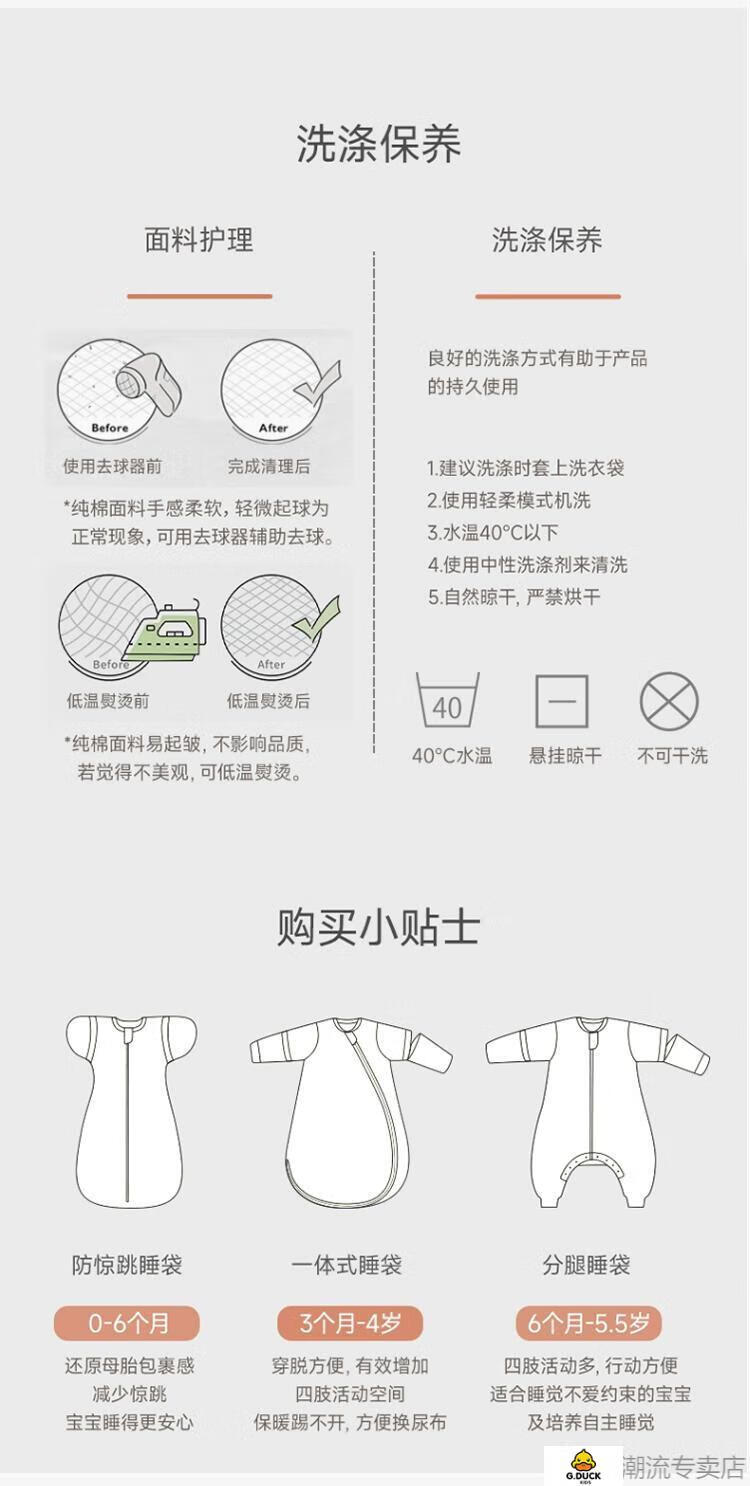 洗涤保养

面料护理

Before

After

使用去球器前

完成清理后

*纯棉面料手感柔软，轻微起球为正常现象，可用去球器辅助去球。

Before

After

低温熨烫前

低温熨烫后

*纯棉面料易起皱，不影响品质，若觉得不美观，可低温熨烫。

洗涤保养

良好的洗涤方式有助于产品的持久使用

1.建议洗涤时套上洗衣袋
2.使用轻柔模式机洗
3.水温40°C以下
4.使用中性洗涤剂来清洗
5.自然晾干，严禁烘干

40

40°C水温

悬挂晾干

不可干洗

购买小贴士

防惊跳睡袋

0-6个月

还原母胎包裹感
减少惊跳
宝宝睡得更安心

一体式睡袋

3个月-4岁

穿脱方便，有效增加
四肢活动空间
保暖踢不开，方便换尿布

分腿睡袋

6个月-5.5岁

四肢活动多，行动方便
适合睡觉不爱约束的宝宝
及培养自主睡觉

G.DUCK KIDS

潮流专卖店